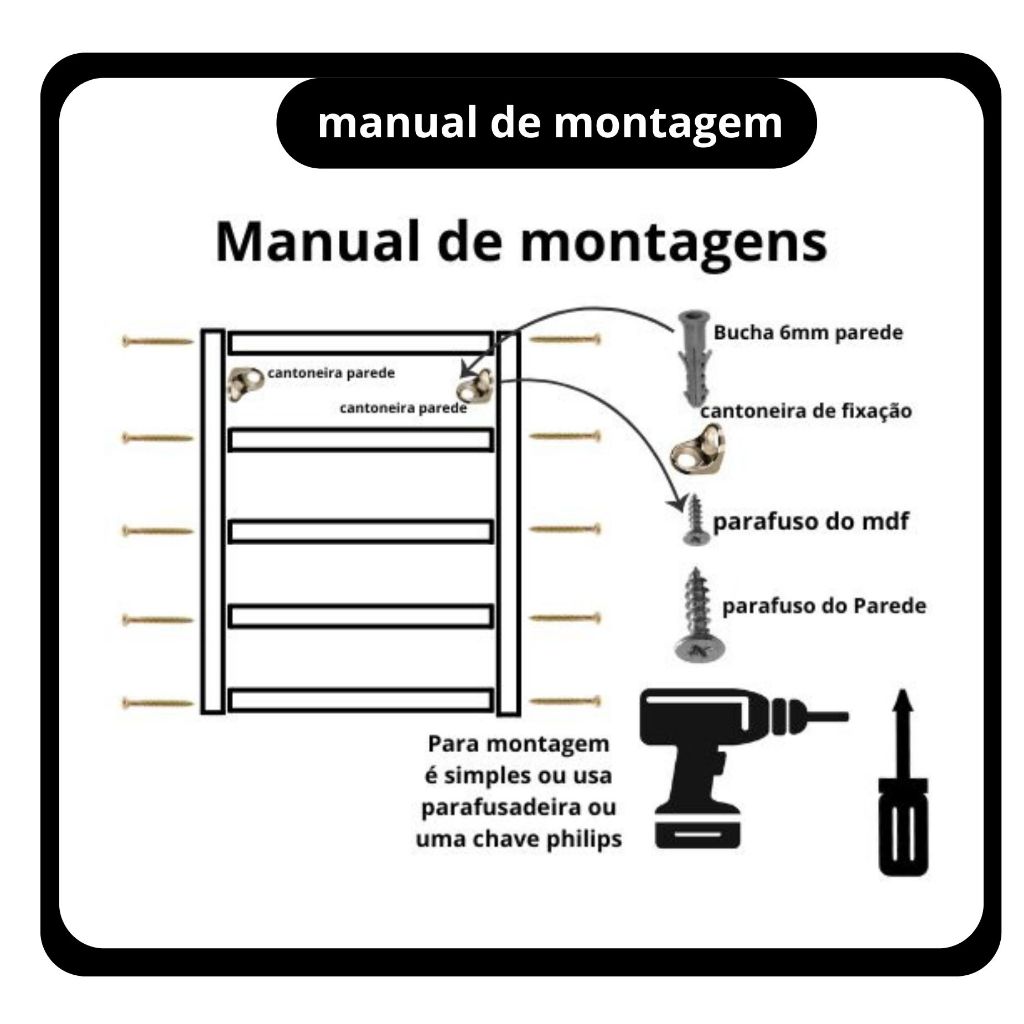 manual de montagem

Manual de montagens

cantoneira parede

cantoneira parede

Bucha 6mm parede

cantoneira de fixação

parafuso do mdf

parafuso do Parede

Para montagem é simples ou usa parafusadeira ou uma chave philips