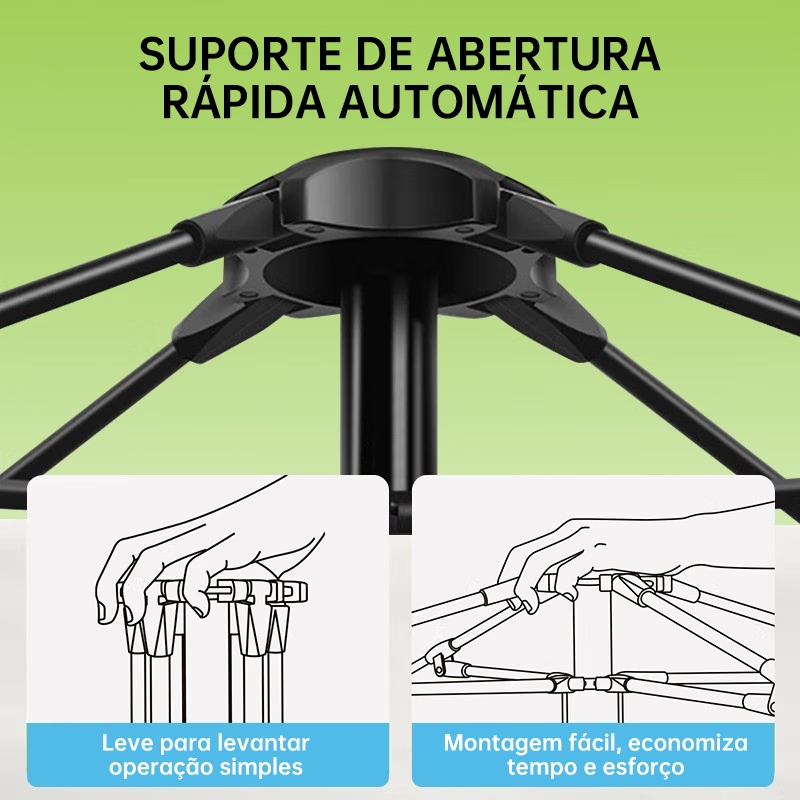 SUPORTE DE ABERTURA RÁPIDA AUTOMÁTICA

Leve para levantar operação simples

Montagem fácil, economiza tempo e esforço