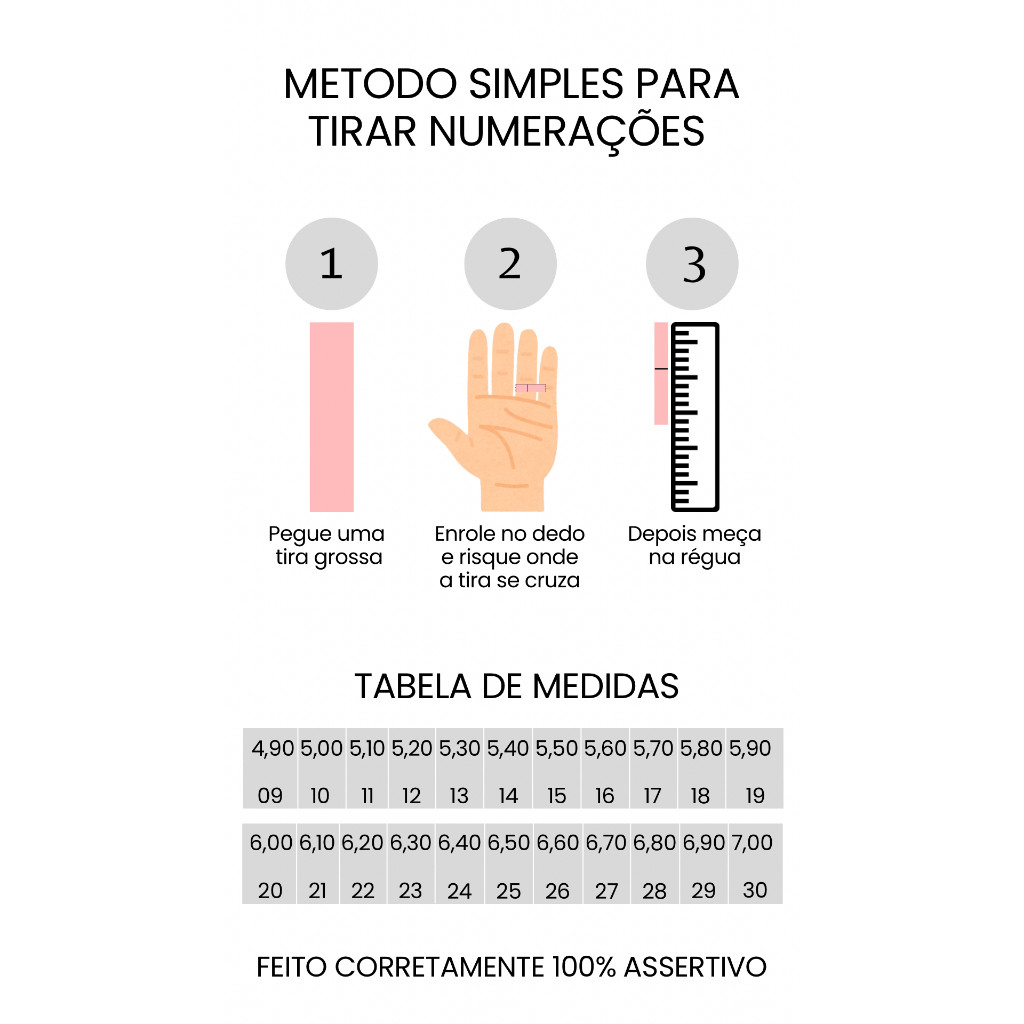 METODO SIMPLES PARA TIRAR NUMERAÇÕES

1

Pegue uma tira grossa

2

Enrole no dedo e risque onde a tira se cruza

3

Depois meça na régua

TABELA DE MEDIDAS

| 4,90 | 5,00 | 5,10 | 5,20 | 5,30 | 5,40 | 5,50 | 5,60 | 5,70 | 5,80 | 5,90 |
|---|---|---|---|---|---|---|---|---|---|---|
| 09 | 10 | 11 | 12 | 13 | 14 | 15 | 16 | 17 | 18 | 19 |

| 6,00 | 6,10 | 6,20 | 6,30 | 6,40 | 6,50 | 6,60 | 6,70 | 6,80 | 6,90 | 7,00 |
|---|---|---|---|---|---|---|---|---|---|---|
| 20 | 21 | 22 | 23 | 24 | 25 | 26 | 27 | 28 | 29 | 30 |

FEITO CORRETAMENTE 100% ASSERTIVO