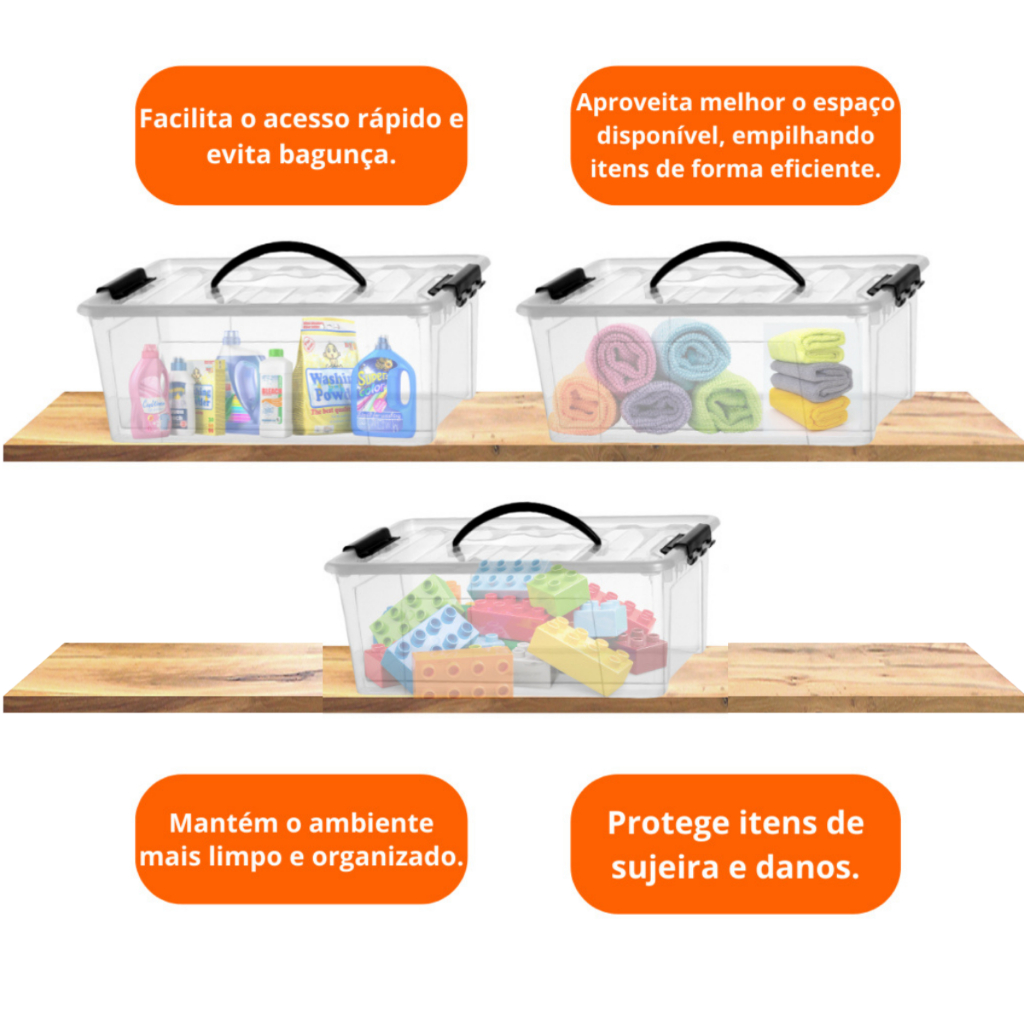 Facilita o acesso rápido e evita bagunça.

Aproveita melhor o espaço disponível, empilhando itens de forma eficiente.

Washing Powder

Mantém o ambiente mais limpo e organizado.

Protege itens de sujeira e danos.