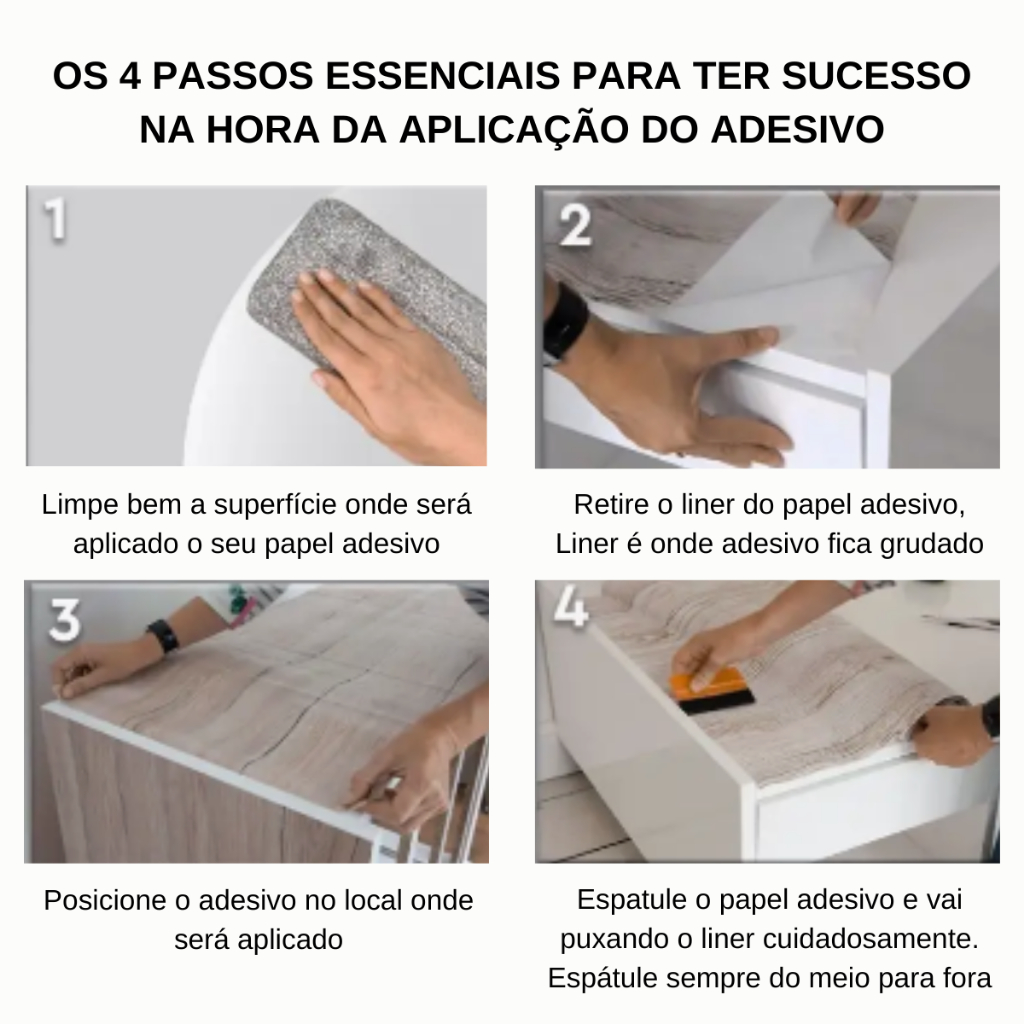 OS 4 PASSOS ESSENCIAIS PARA TER SUCESSO NA HORA DA APLICAÇÃO DO ADESIVO

1

Limpe bem a superfície onde será aplicado o seu papel adesivo

2

Retire o liner do papel adesivo, Liner é onde adesivo fica grudado

3

Posicione o adesivo no local onde será aplicado

4

Espatule o papel adesivo e vai puxando o liner cuidadosamente. Espátule sempre do meio para fora