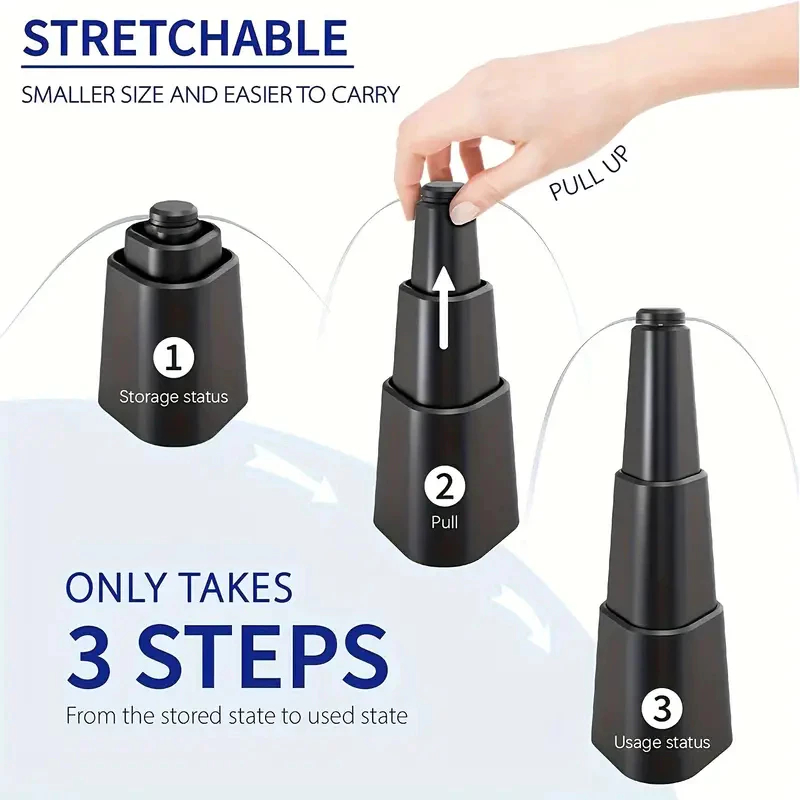 STRETCHABLE

SMALLER SIZE AND EASIER TO CARRY

PULL UP

1
Storage status

2
Pull

3
Usage status

ONLY TAKES
3 STEPS
From the stored state to used state