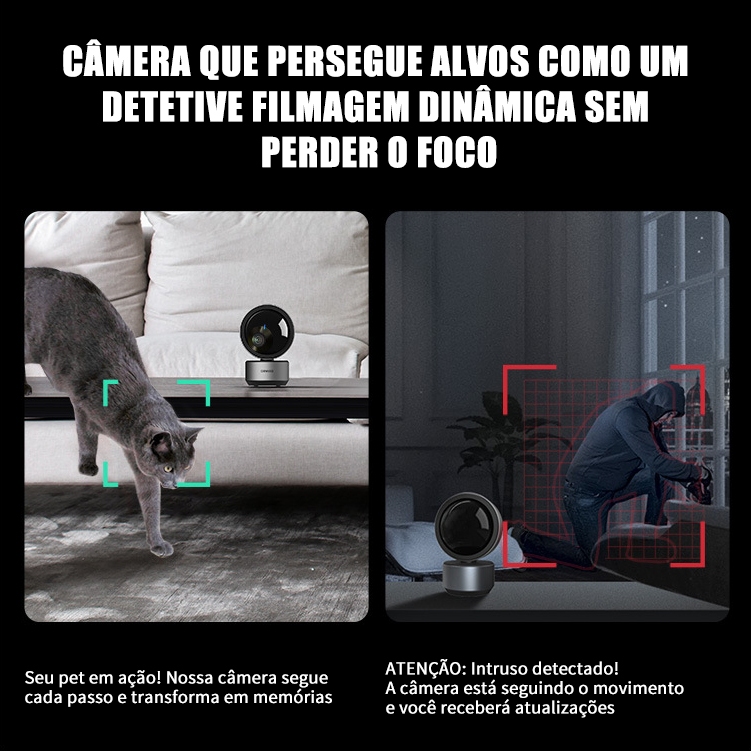 CÂMERA QUE PERSEGUE ALVOS COMO UM DETETIVE FILMAGEM DINÂMICA SEM PERDER O FOCO

Seu pet em ação! Nossa câmera segue cada passo e transforma em memórias

ATENÇÃO: Intruso detectado! A câmera está seguindo o movimento e você receberá atualizações