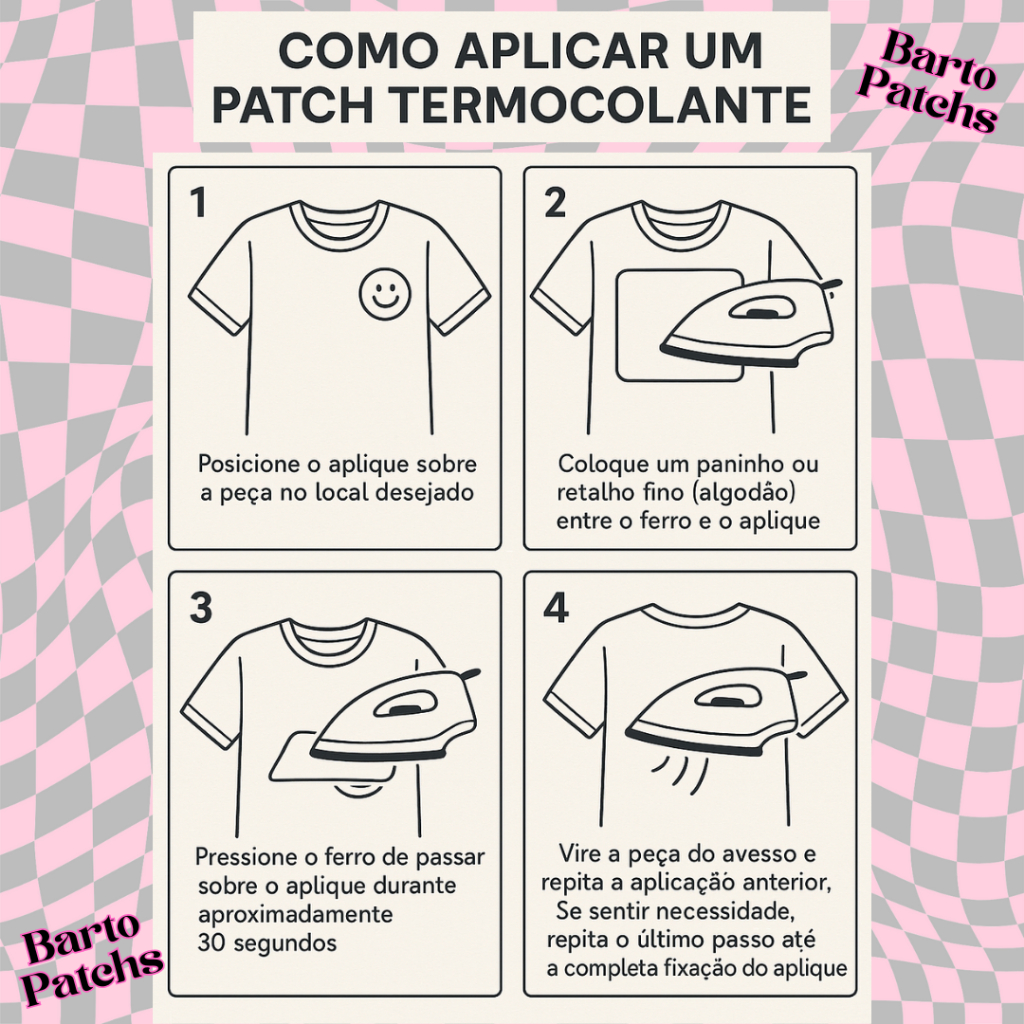 COMO APLICAR UM PATCH TERMOCOLANTE

Barto Patchs

1

Posicione o aplique sobre a peça no local desejado

2

Coloque um paninho ou retalho fino (algodão) entre o ferro e o aplique

3

Pressione o ferro de passar sobre o aplique durante aproximadamente 30 segundos

4

Vire a peça do avesso e repita a aplicação anterior, Se sentir necessidade, repita o último passo até a completa fixação do aplique

Barto Patchs