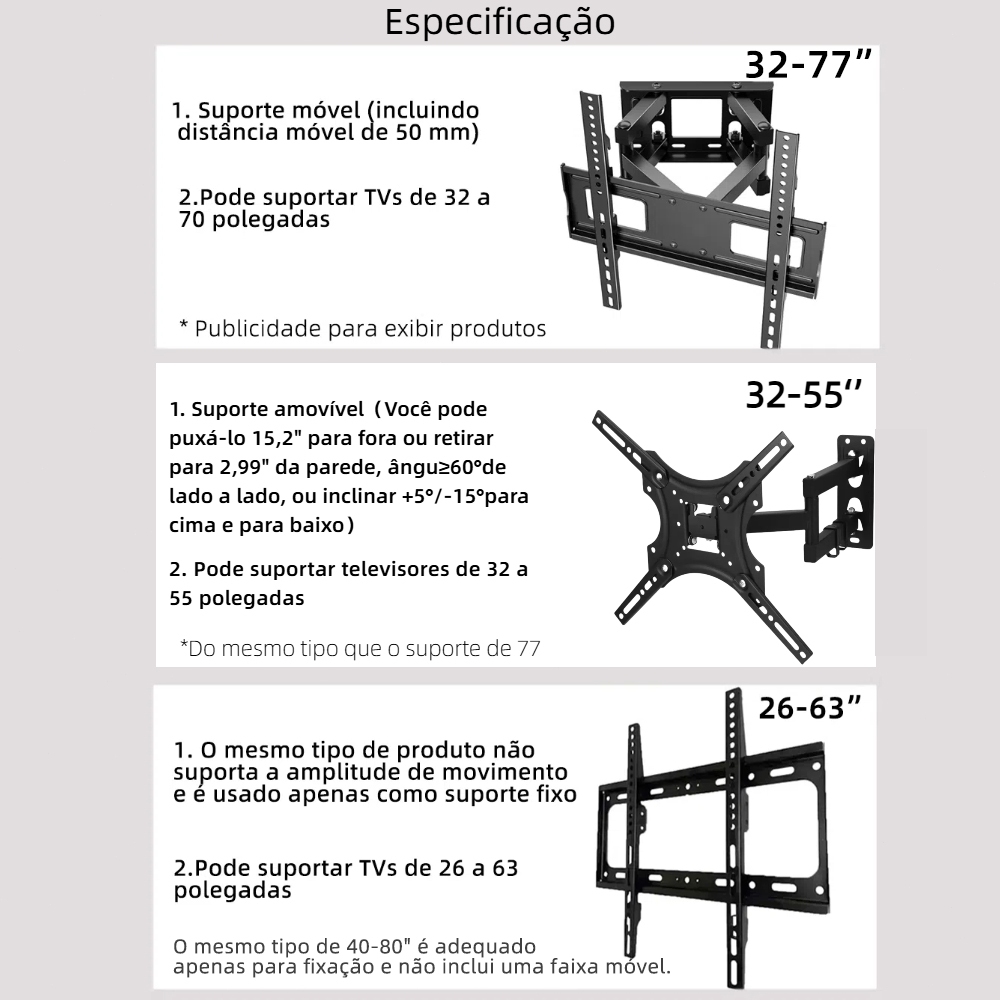 Especificação

32-77"

1. Suporte móvel (incluindo distância móvel de 50 mm)

2.Pode suportar TVs de 32 a 70 polegadas

* Publicidade para exibir produtos

32-55''

1. Suporte amovível (Você pode puxá-lo 15,2" para fora ou retirar para 2,99" da parede, ângu≥60°de lado a lado, ou inclinar +5°/-15°para cima e para baixo)

2. Pode suportar televisores de 32 a 55 polegadas

*Do mesmo tipo que o suporte de 77

26-63"

1. O mesmo tipo de produto não suporta a amplitude de movimento e é usado apenas como suporte fixo

2.Pode suportar TVs de 26 a 63 polegadas

O mesmo tipo de 40-80" é adequado apenas para fixação e não inclui uma faixa móvel.