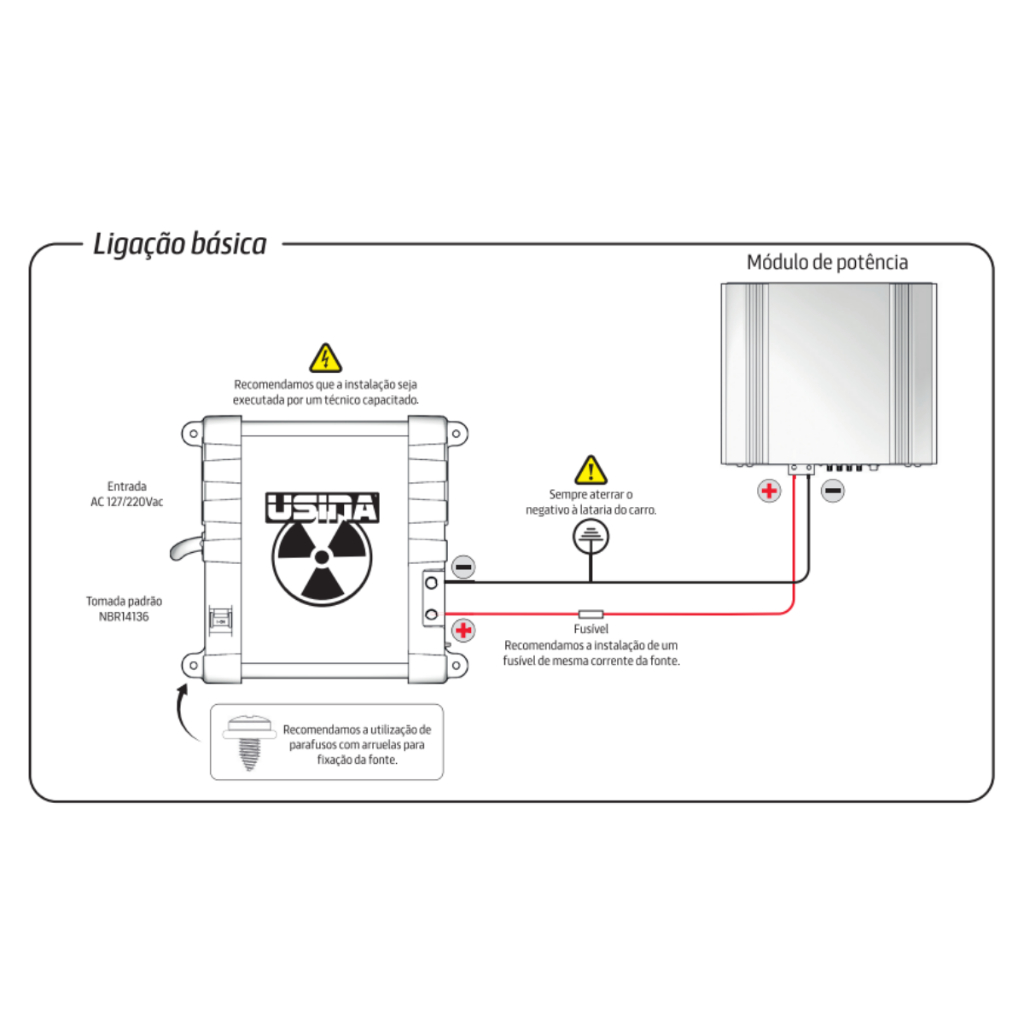 Ligação básica

Módulo de potência

Recomendamos que a instalação seja executada por um técnico capacitado.

Entrada AC 127/220Vac

USINA

Tomada padrão NBR14136

Sempre aterrar o negativo à lataria do carro.

Fusível
Recomendamos a instalação de um fusível de mesma corrente da fonte.

Recomendamos a utilização de parafusos com arruelas para fixação da fonte.