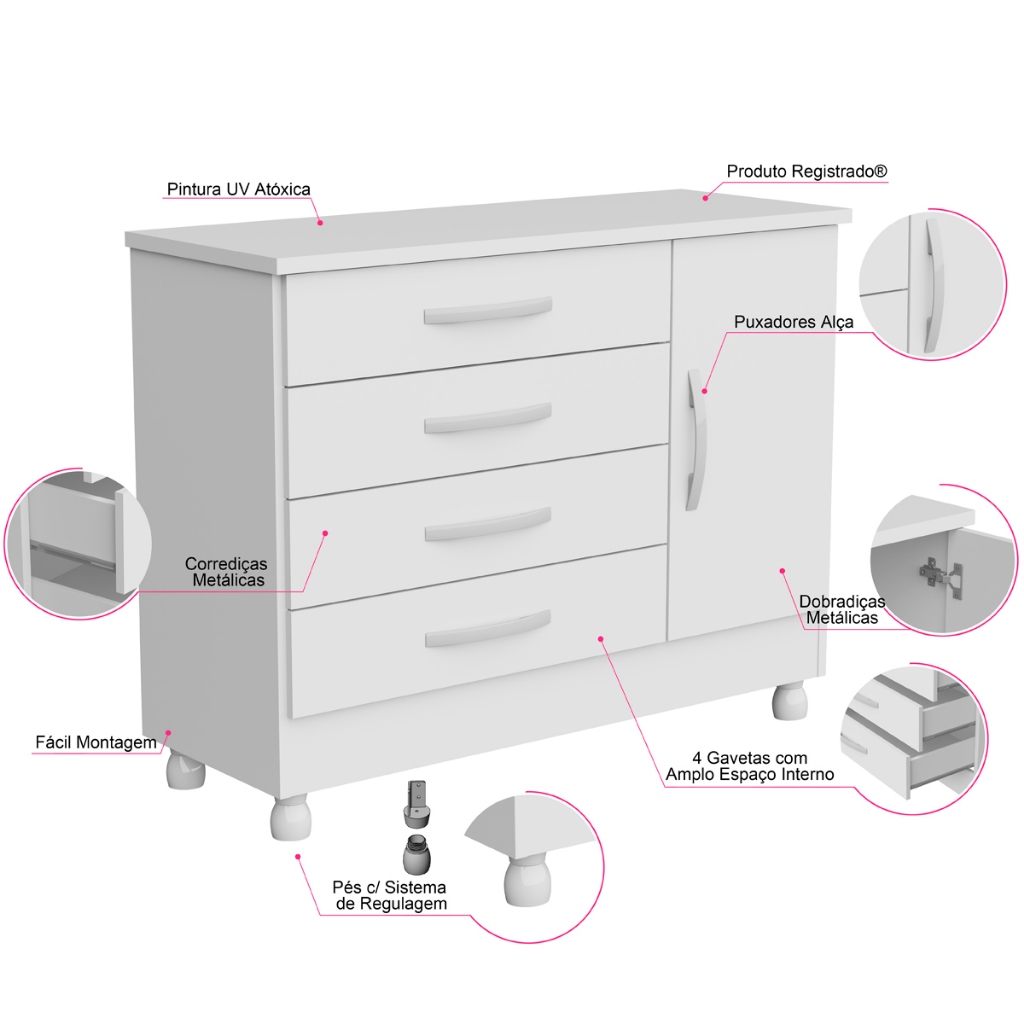 Pintura UV Atóxica

Produto Registrado®

Puxadores Alça

Corrediças Metálicas

Dobradiças Metálicas

Fácil Montagem

4 Gavetas com Amplo Espaço Interno

Pés c/ Sistema de Regulagem