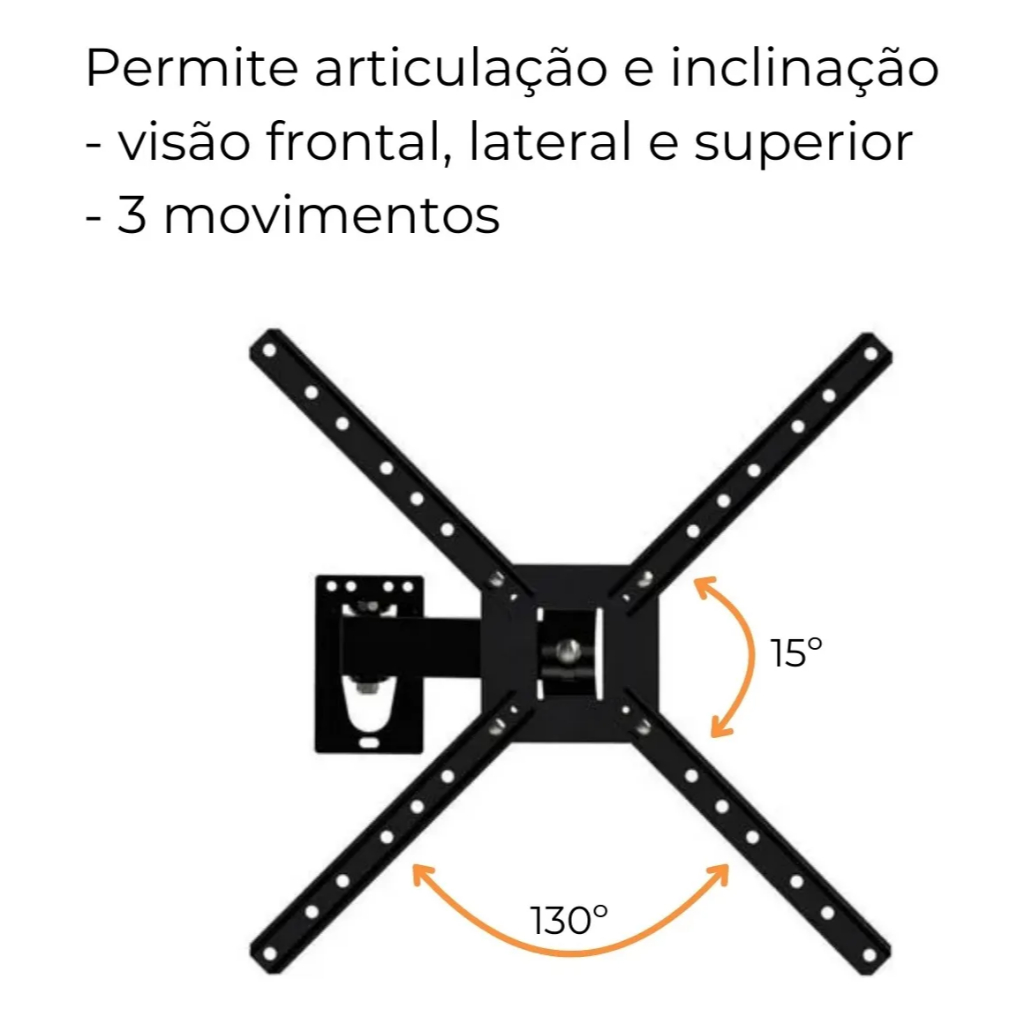 Permite articulação e inclinação
- visão frontal, lateral e superior
- 3 movimentos

15º

130º