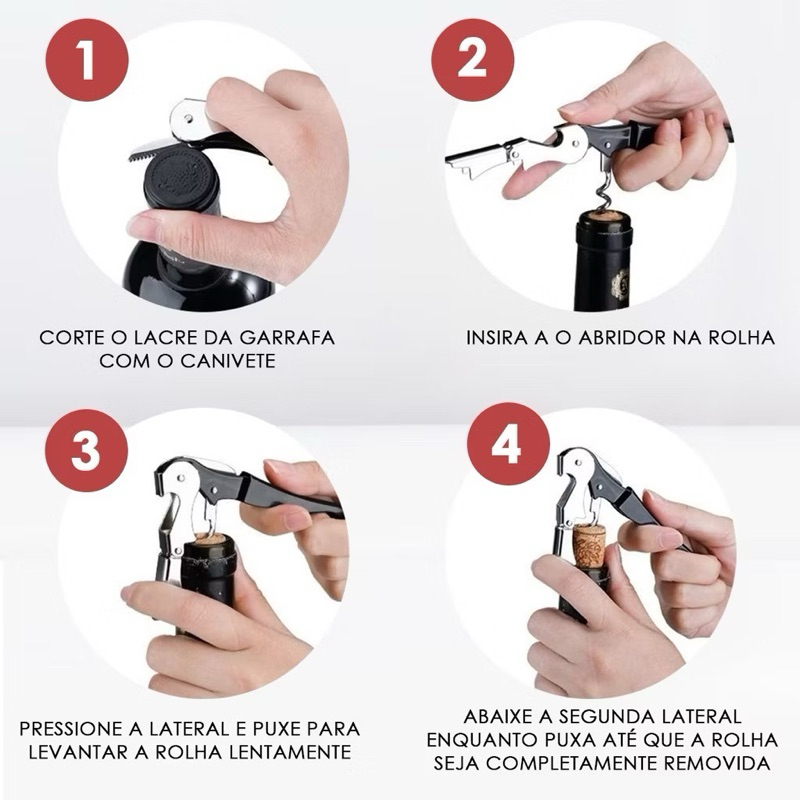 1

CORTE O LACRE DA GARRAFA COM O CANIVETE

2

INSIRA A O ABRIDOR NA ROLHA

3

PRESSIONE A LATERAL E PUXE PARA LEVANTAR A ROLHA LENTAMENTE

4

ABAIXE A SEGUNDA LATERAL ENQUANTO PUXA ATÉ QUE A ROLHA SEJA COMPLETAMENTE REMOVIDA