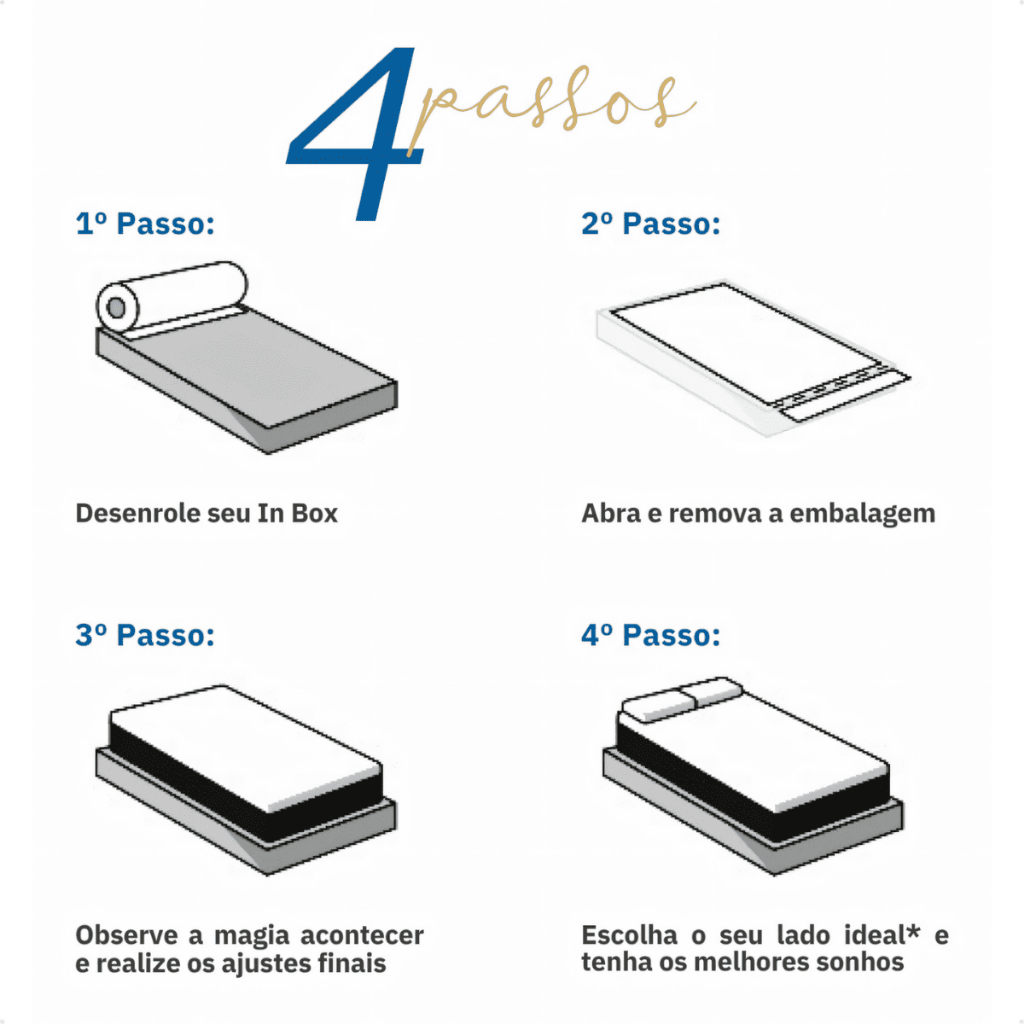 4 passos

1º Passo:

Desenrole seu In Box

2º Passo:

Abra e remova a embalagem

3º Passo:

Observe a magia acontecer e realize os ajustes finais

4º Passo:

Escolha o seu lado ideal* e tenha os melhores sonhos