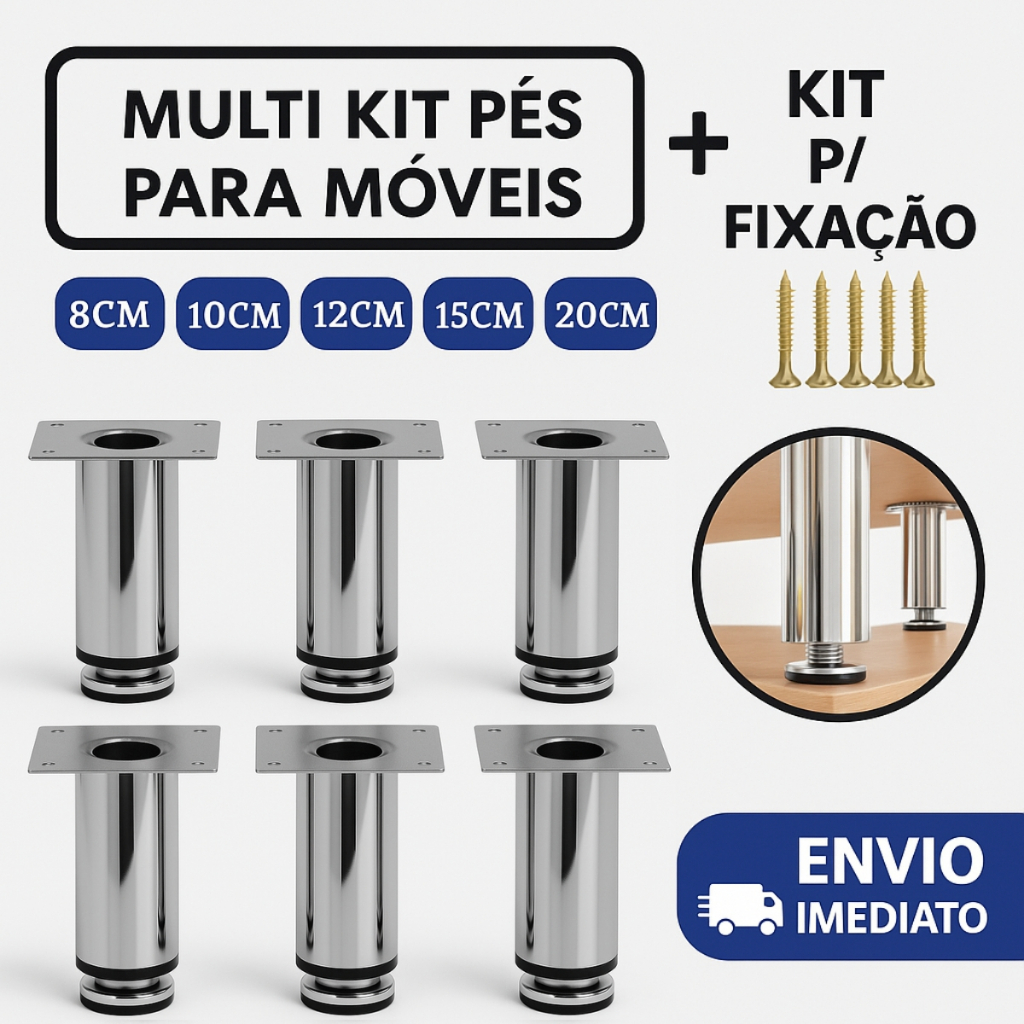 MULTI KIT PÉS PARA MÓVEIS

+ KIT P/ FIXAÇÃO

8CM 10CM 12CM 15CM 20CM

ENVIO IMEDIATO