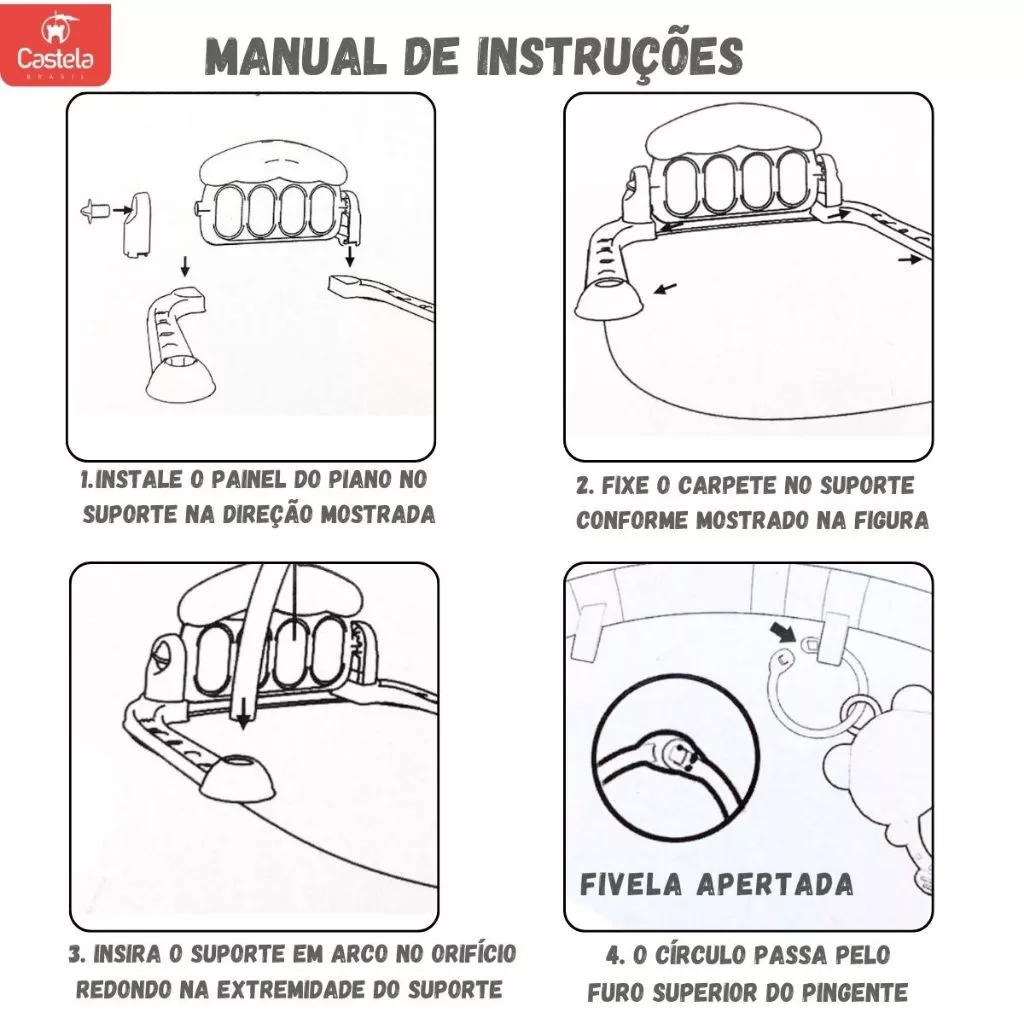 Castela
BRASIL

MANUAL DE INSTRUÇÕES

1.INSTALE O PAINEL DO PIANO NO SUPORTE NA DIREÇÃO MOSTRADA

2. FIXE O CARPETE NO SUPORTE CONFORME MOSTRADO NA FIGURA

3. INSIRA O SUPORTE EM ARCO NO ORIFÍCIO REDONDO NA EXTREMIDADE DO SUPORTE

FIVELA APERTADA

4. O CÍRCULO PASSA PELO FURO SUPERIOR DO PINGENTE