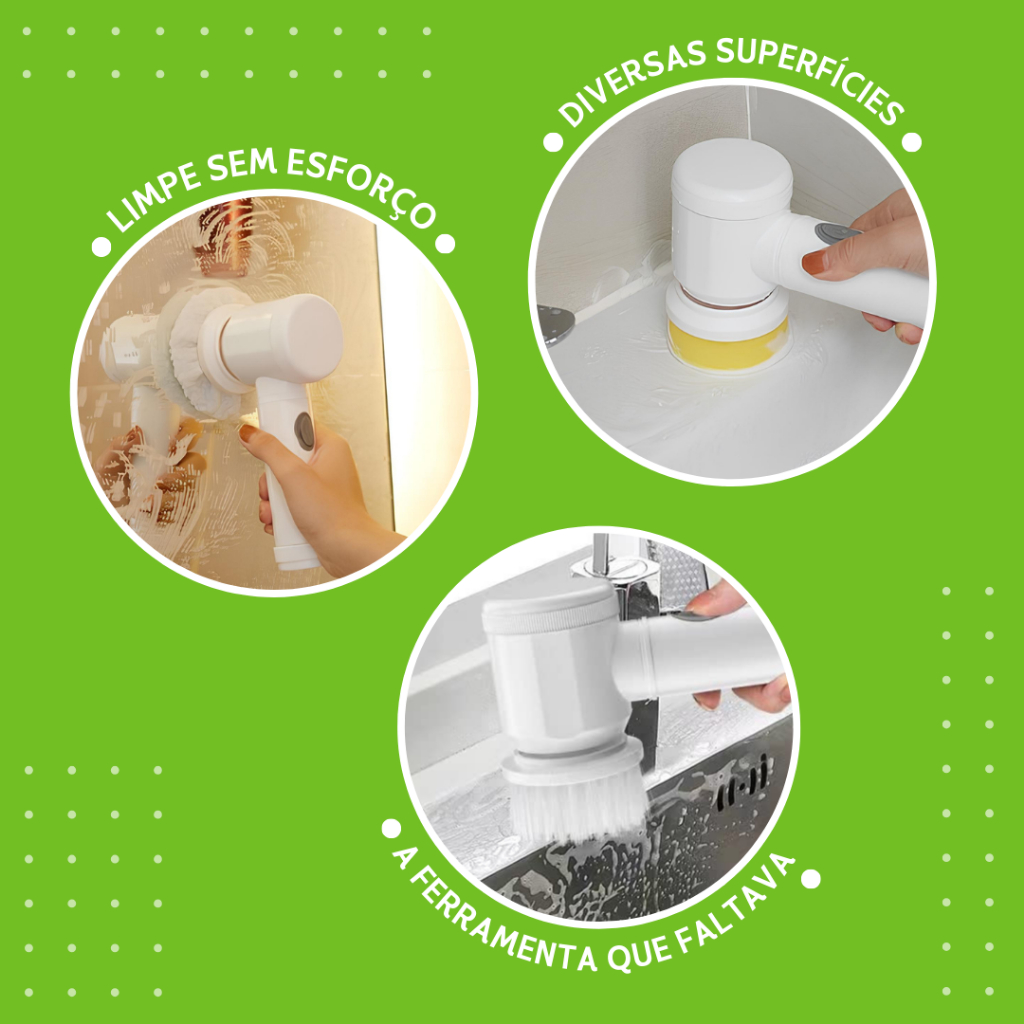 LIMPE SEM ESFORÇO

DIVERSAS SUPERFÍCIES

A FERRAMENTA QUE FALTAVA