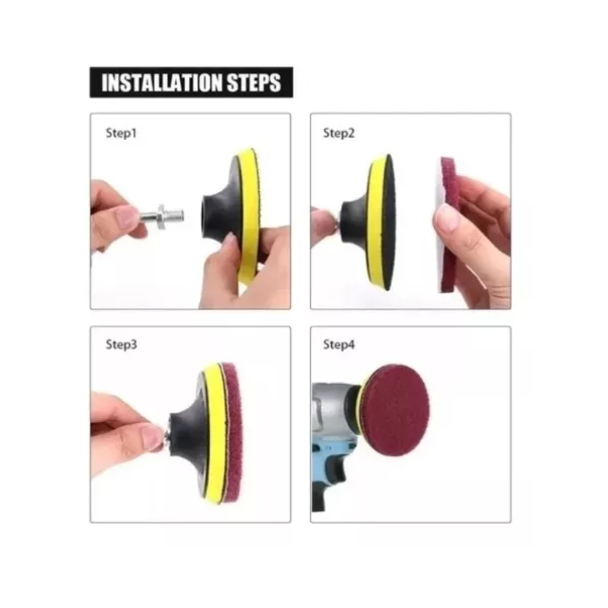 INSTALLATION STEPS

Step1

Step2

Step3

Step4