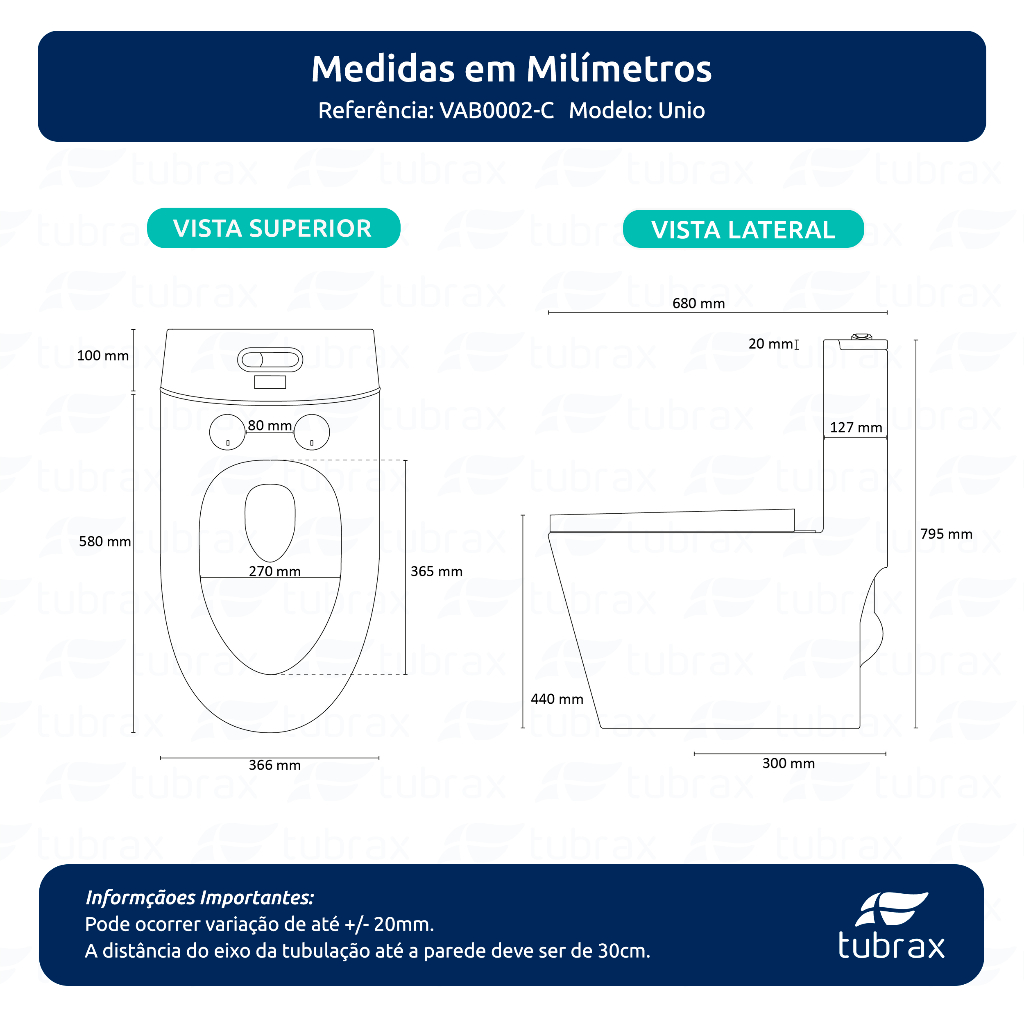 Medidas em Milímetros
Referência: VAB0002-C Modelo: Unio

VISTA SUPERIOR

100 mm
80 mm
580 mm
270 mm
365 mm
366 mm

VISTA LATERAL

680 mm
20 mm
127 mm
795 mm
440 mm
300 mm

Informçãoes Importantes:
Pode ocorrer variação de até +/- 20mm.
A distância do eixo da tubulação até a parede deve ser de 30cm.

tubrax