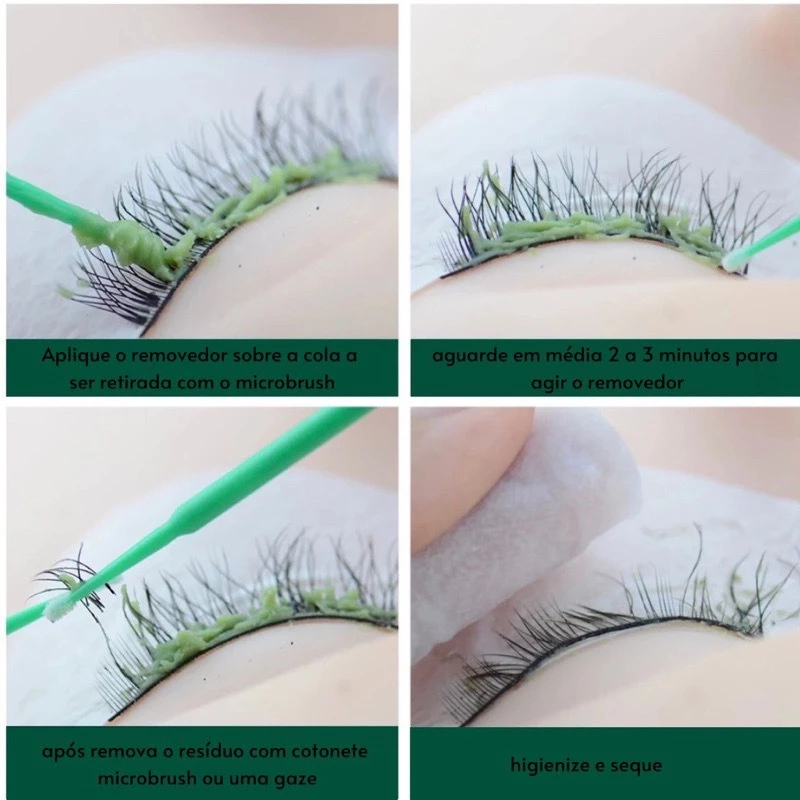 Aplique o removedor sobre a cola a ser retirada com o microbrush

aguarde em média 2 a 3 minutos para agir o removedor

após remova o resíduo com cotonete microbrush ou uma gaze

higienize e seque