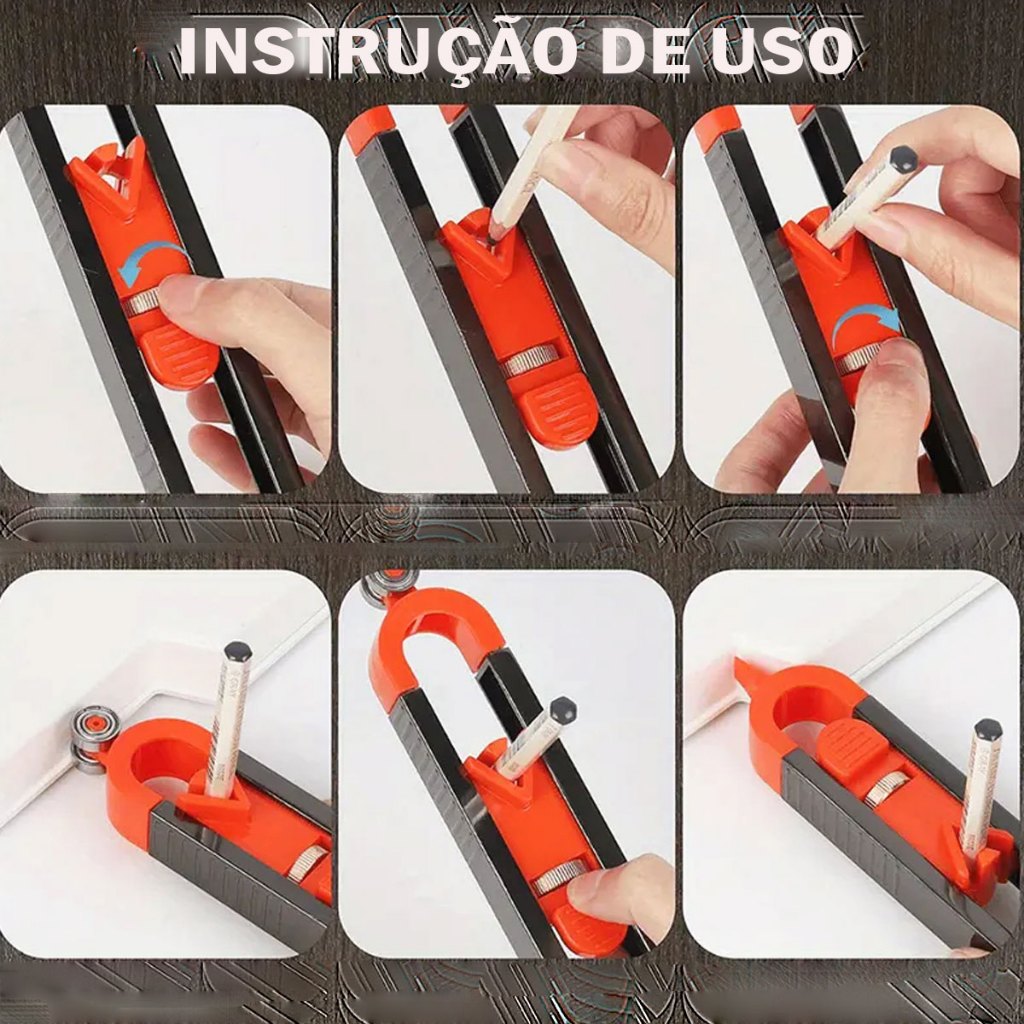 INSTRUÇÃO DE USO