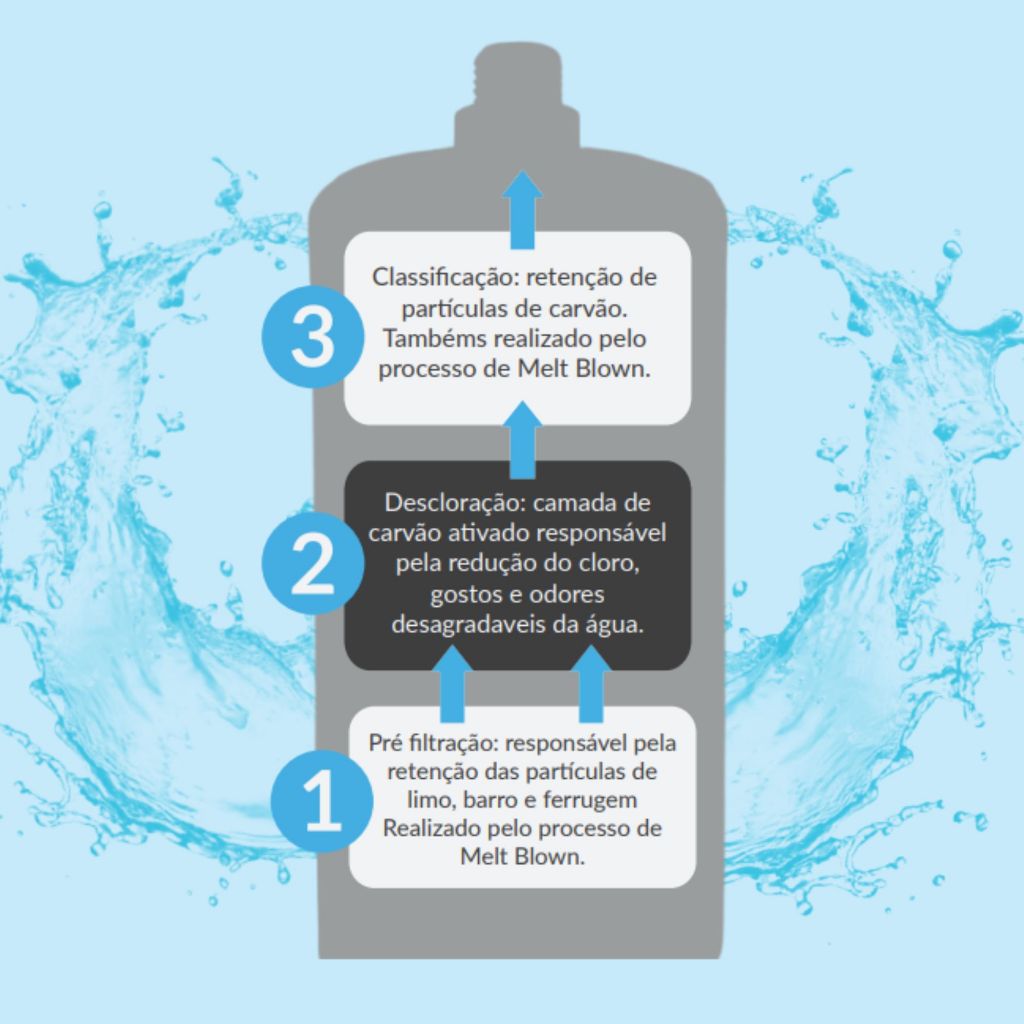 3
Classificação: retenção de partículas de carvão. Tambéms realizado pelo processo de Melt Blown.

2
Descloração: camada de carvão ativado responsável pela redução do cloro, gostos e odores desagradaveis da água.

1
Pré filtração: responsável pela retenção das partículas de limo, barro e ferrugem Realizado pelo processo de Melt Blown.