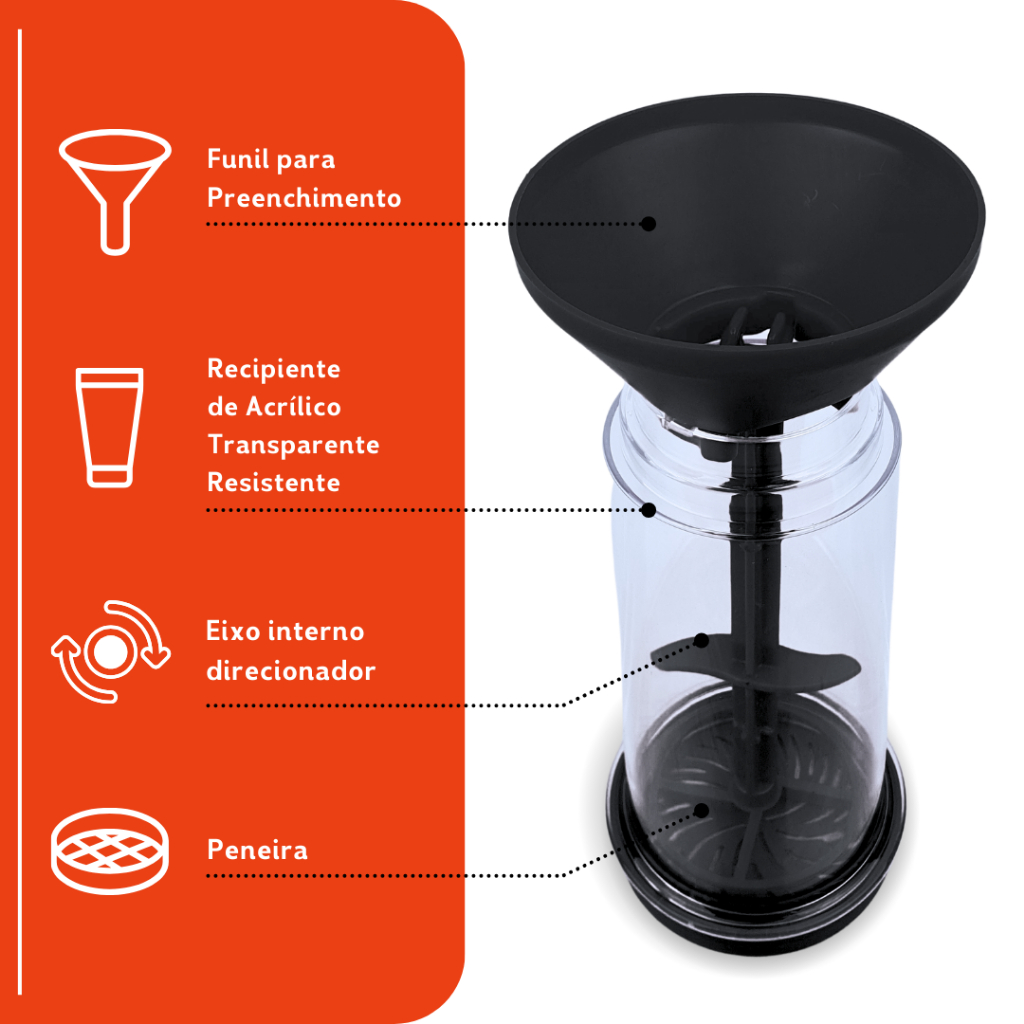 Funil para Preenchimento

Recipiente de Acrílico Transparente Resistente

Eixo interno direcionador

Peneira