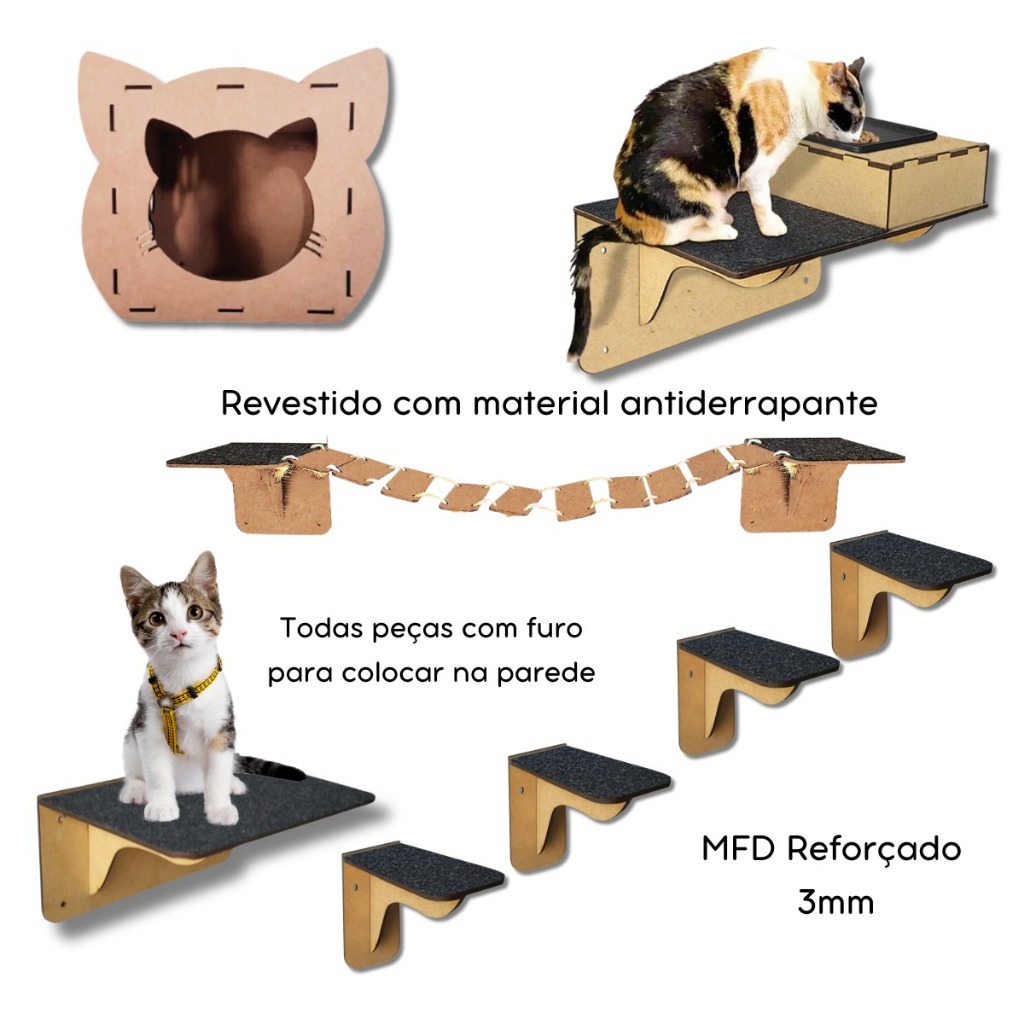 Revestido com material antiderrapante

Todas peças com furo para colocar na parede

MFD Reforçado 3mm