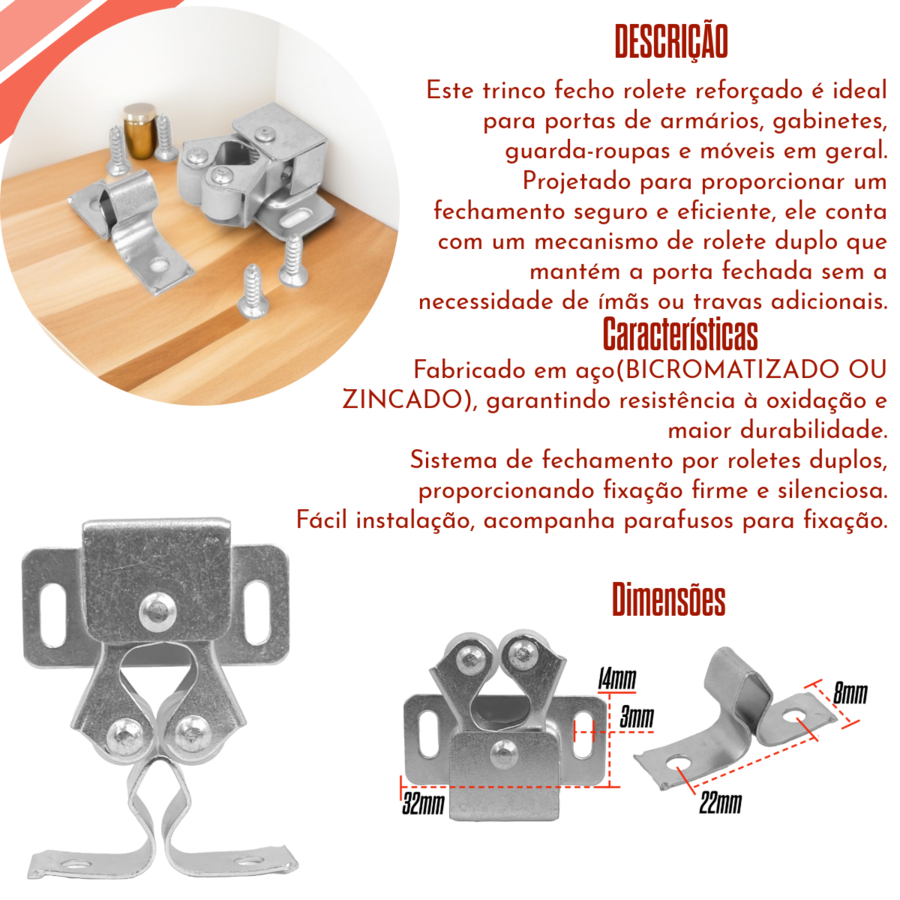 DESCRIÇÃO

Este trinco fecho rolete reforçado é ideal para portas de armários, gabinetes, guarda-roupas e móveis em geral. Projetado para proporcionar um fechamento seguro e eficiente, ele conta com um mecanismo de rolete duplo que mantém a porta fechada sem a necessidade de ímãs ou travas adicionais.

Características

Fabricado em aço(BICROMATIZADO OU ZINCADO), garantindo resistência à oxidação e maior durabilidade.
Sistema de fechamento por roletes duplos, proporcionando fixação firme e silenciosa.
Fácil instalação, acompanha parafusos para fixação.

Dimensões

14mm
3mm
32mm
8mm
22mm