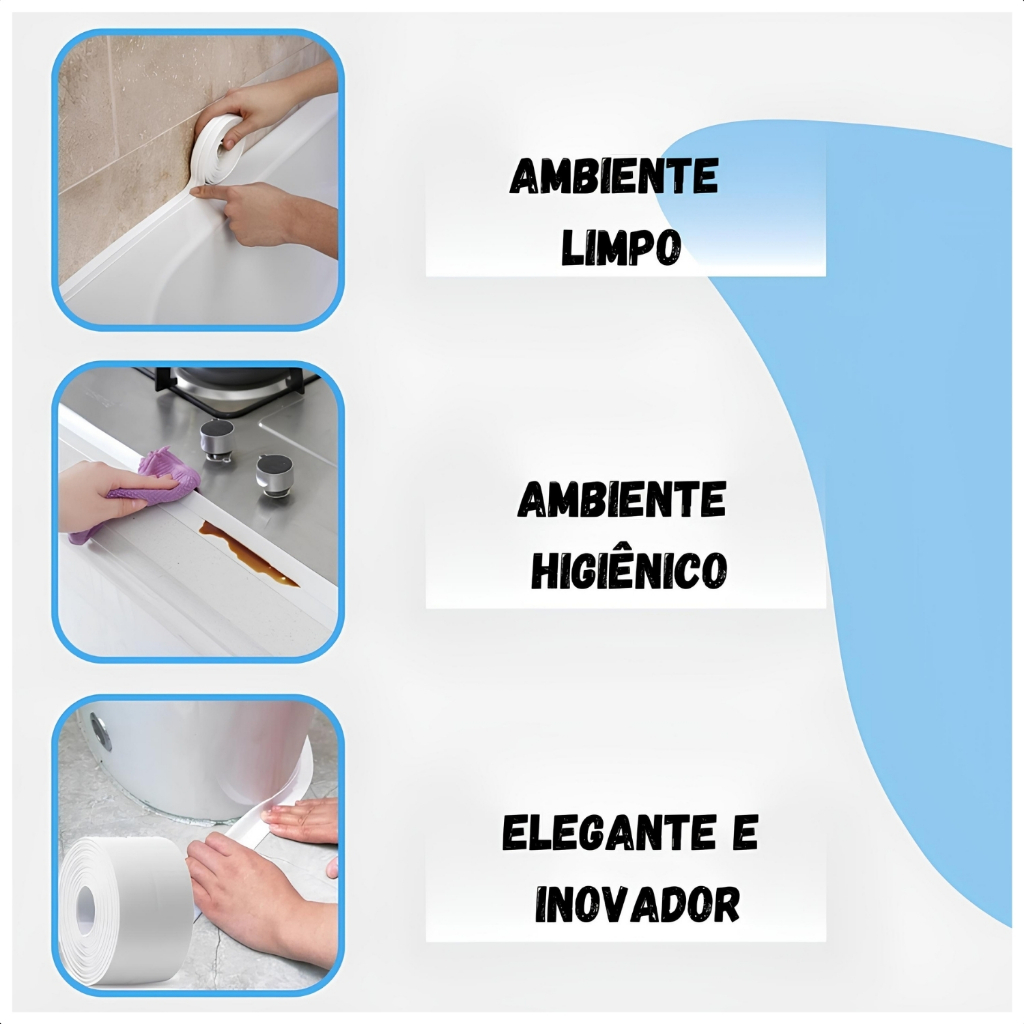 AMBIENTE LIMPO

AMBIENTE HIGIÊNICO

ELEGANTE E INOVADOR