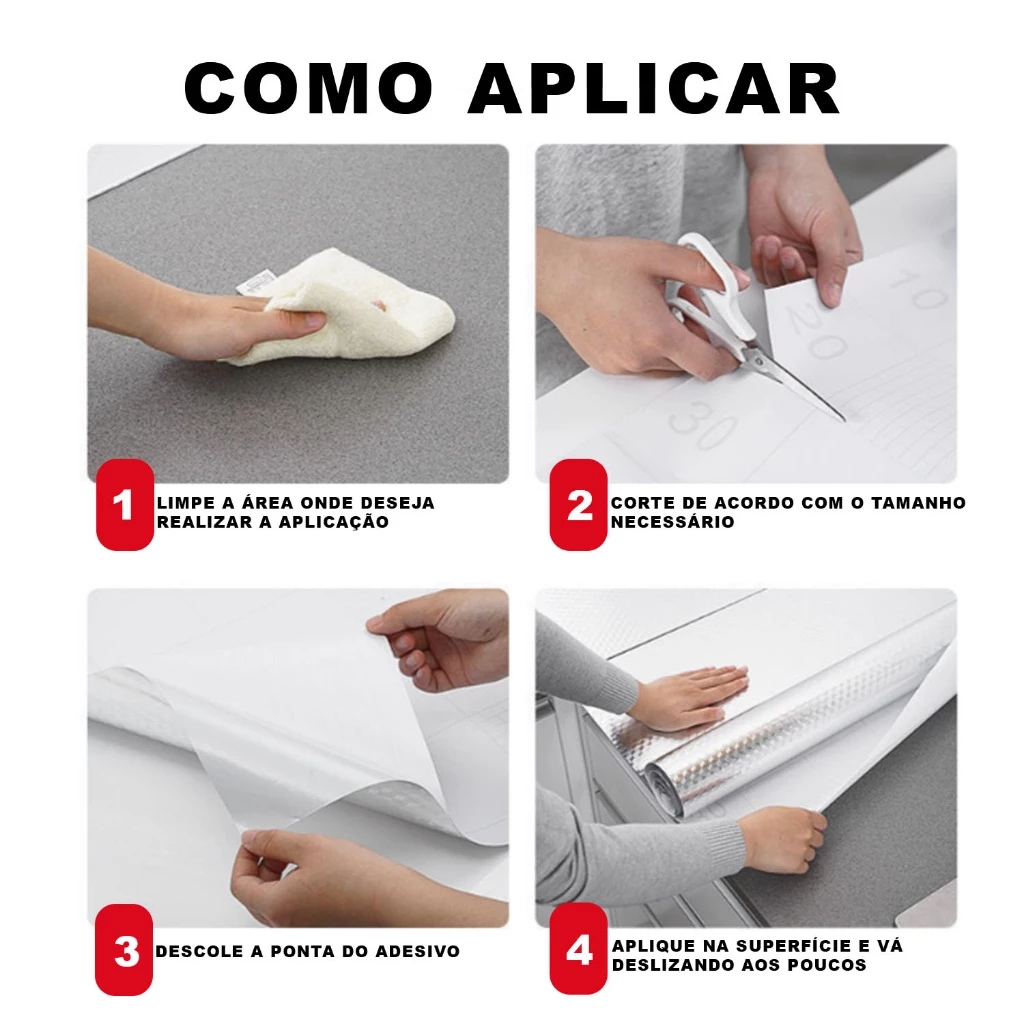 COMO APLICAR

10
20
30

1 LIMPE A ÁREA ONDE DESEJA REALIZAR A APLICAÇÃO

2 CORTE DE ACORDO COM O TAMANHO NECESSÁRIO

3 DESCOLE A PONTA DO ADESIVO

4 APLIQUE NA SUPERFÍCIE E VÁ DESLIZANDO AOS POUCOS