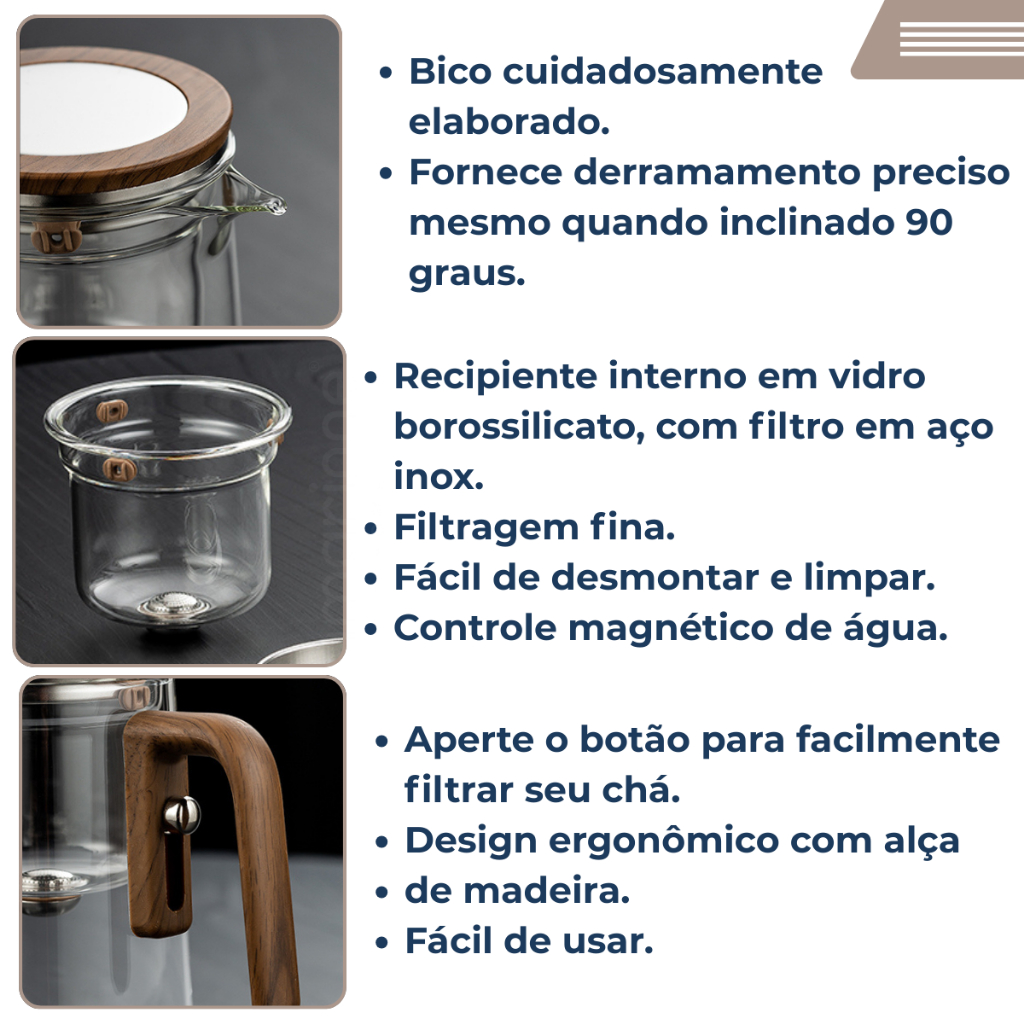 • Bico cuidadosamente elaborado.
• Fornece derramamento preciso mesmo quando inclinado 90 graus.

• Recipiente interno em vidro borossilicato, com filtro em aço inox.
• Filtragem fina.
• Fácil de desmontar e limpar.
• Controle magnético de água.

• Aperte o botão para facilmente filtrar seu chá.
• Design ergonômico com alça
• de madeira.
• Fácil de usar.