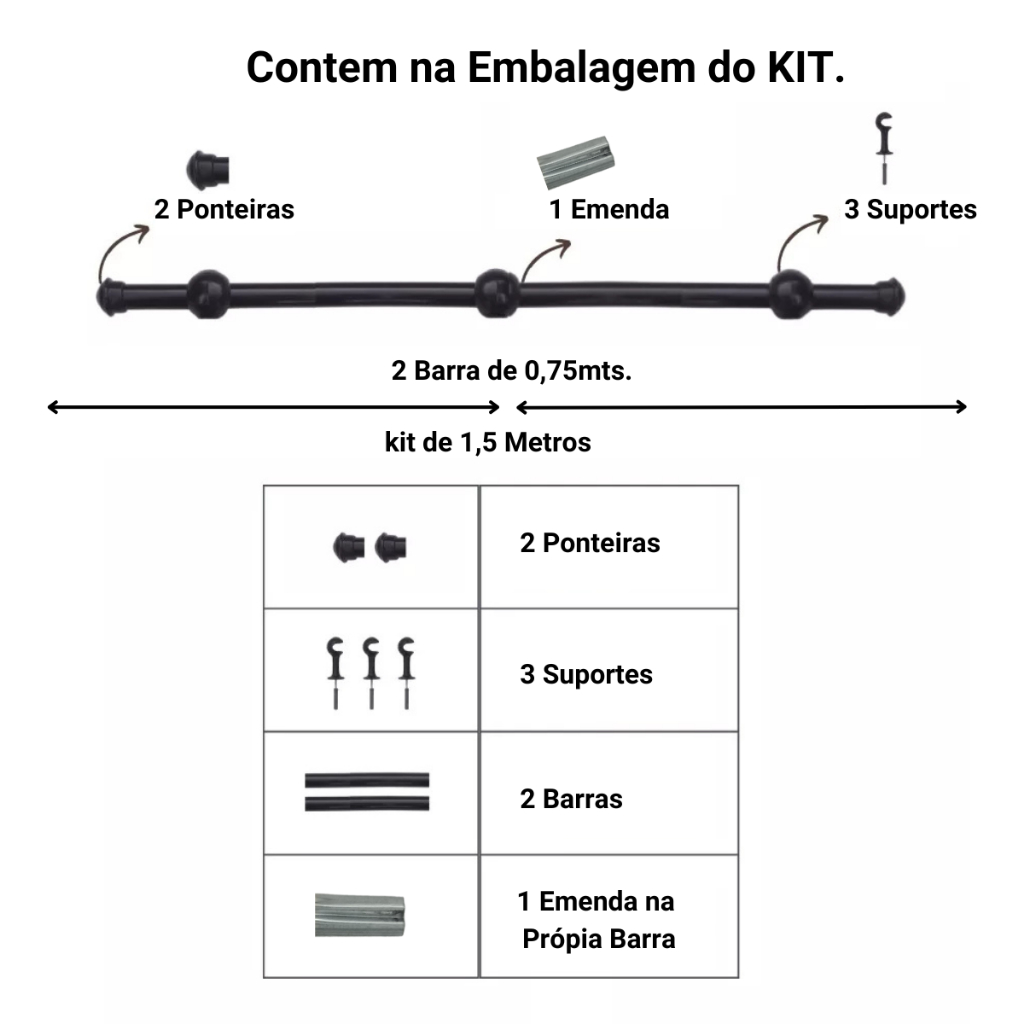 Contem na Embalagem do KIT.

2 Ponteiras

1 Emenda

3 Suportes

2 Barra de 0,75mts.

kit de 1,5 Metros

| | |
|---|---|
| | 2 Ponteiras |
| | 3 Suportes |
| | 2 Barras |
| | 1 Emenda na Própia Barra |