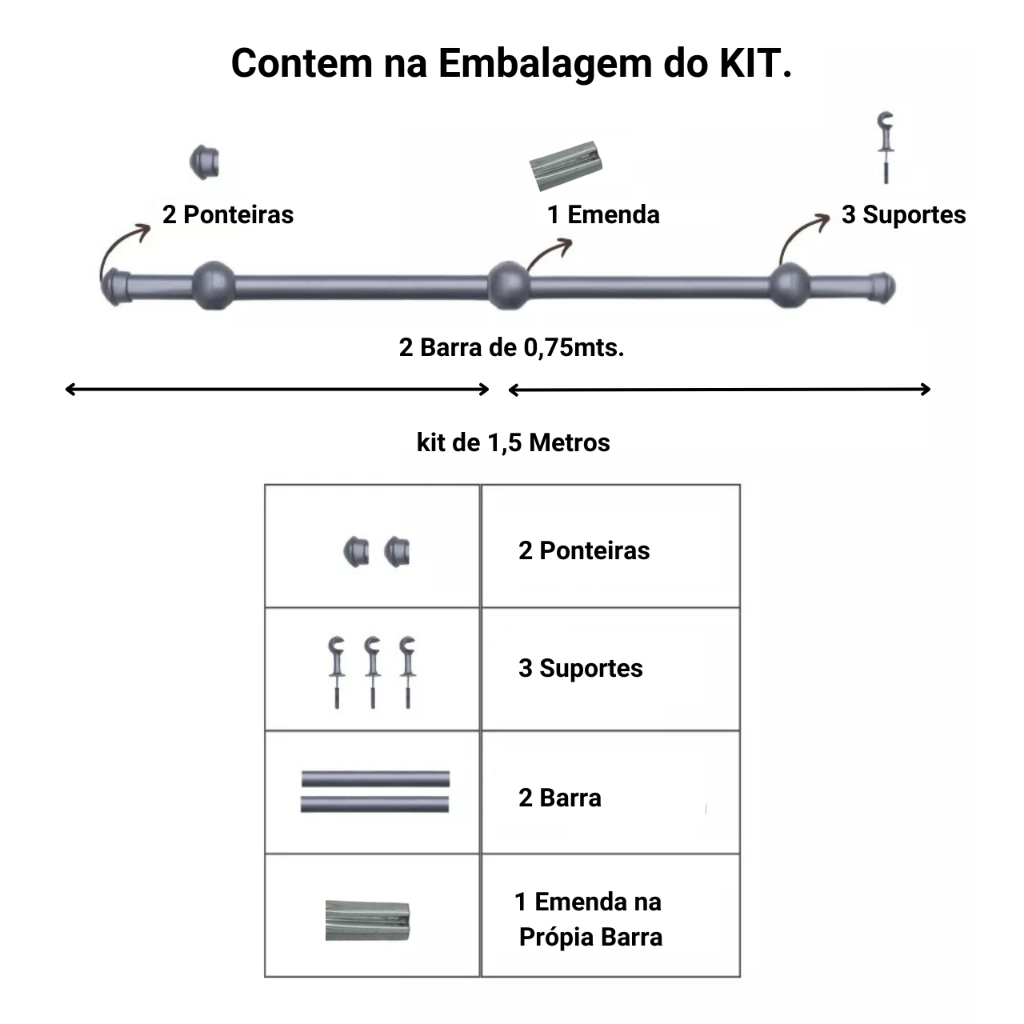 Contem na Embalagem do KIT.

2 Ponteiras

1 Emenda

3 Suportes

2 Barra de 0,75mts.

kit de 1,5 Metros

|  |  |
|---|---|
|  | 2 Ponteiras |
|  | 3 Suportes |
|  | 2 Barra |
|  | 1 Emenda na Própia Barra |