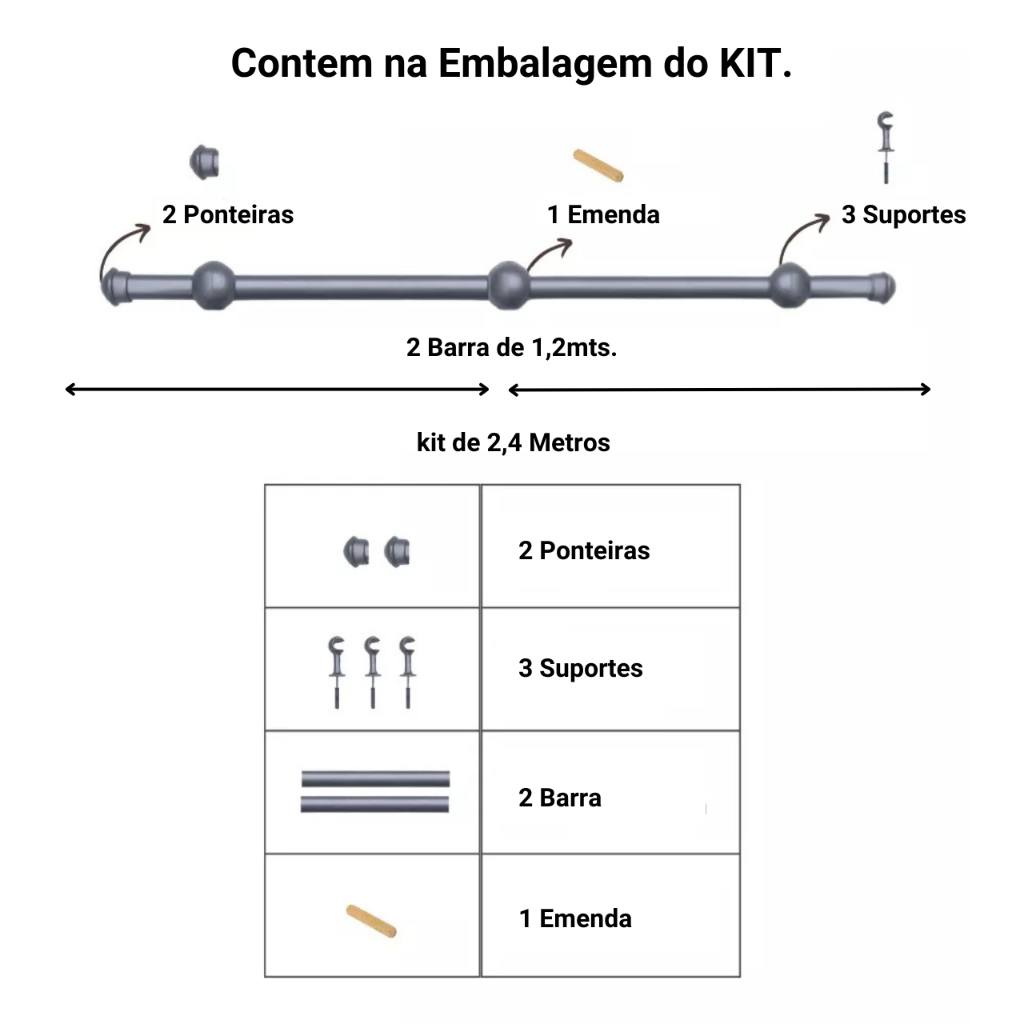 Contem na Embalagem do KIT.

2 Ponteiras

1 Emenda

3 Suportes

2 Barra de 1,2mts.

kit de 2,4 Metros

|  |  |
|---|---|
|  | 2 Ponteiras |
|  | 3 Suportes |
|  | 2 Barra |
|  | 1 Emenda |