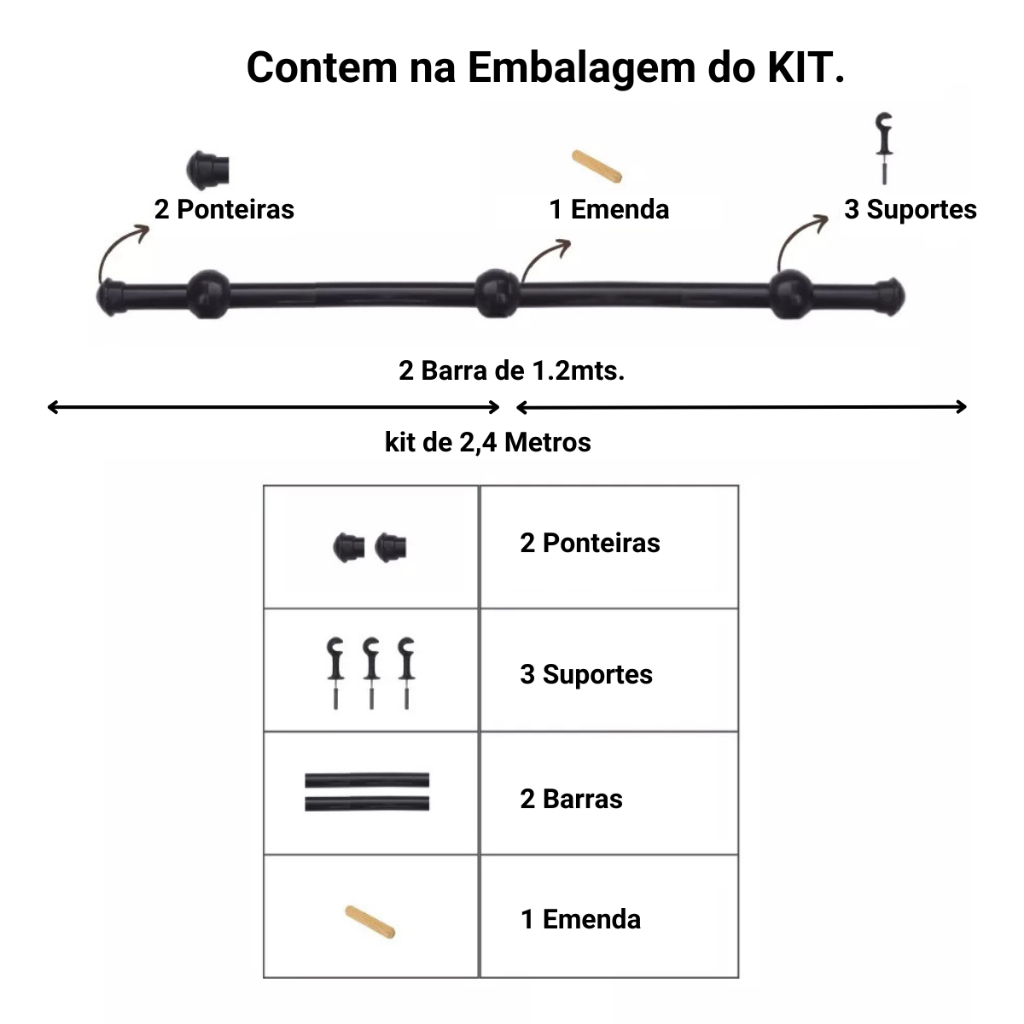 Contem na Embalagem do KIT.

2 Ponteiras

1 Emenda

3 Suportes

2 Barra de 1.2mts.

kit de 2,4 Metros

|  |  |
|---|---|
|  | 2 Ponteiras |
|  | 3 Suportes |
|  | 2 Barras |
|  | 1 Emenda |