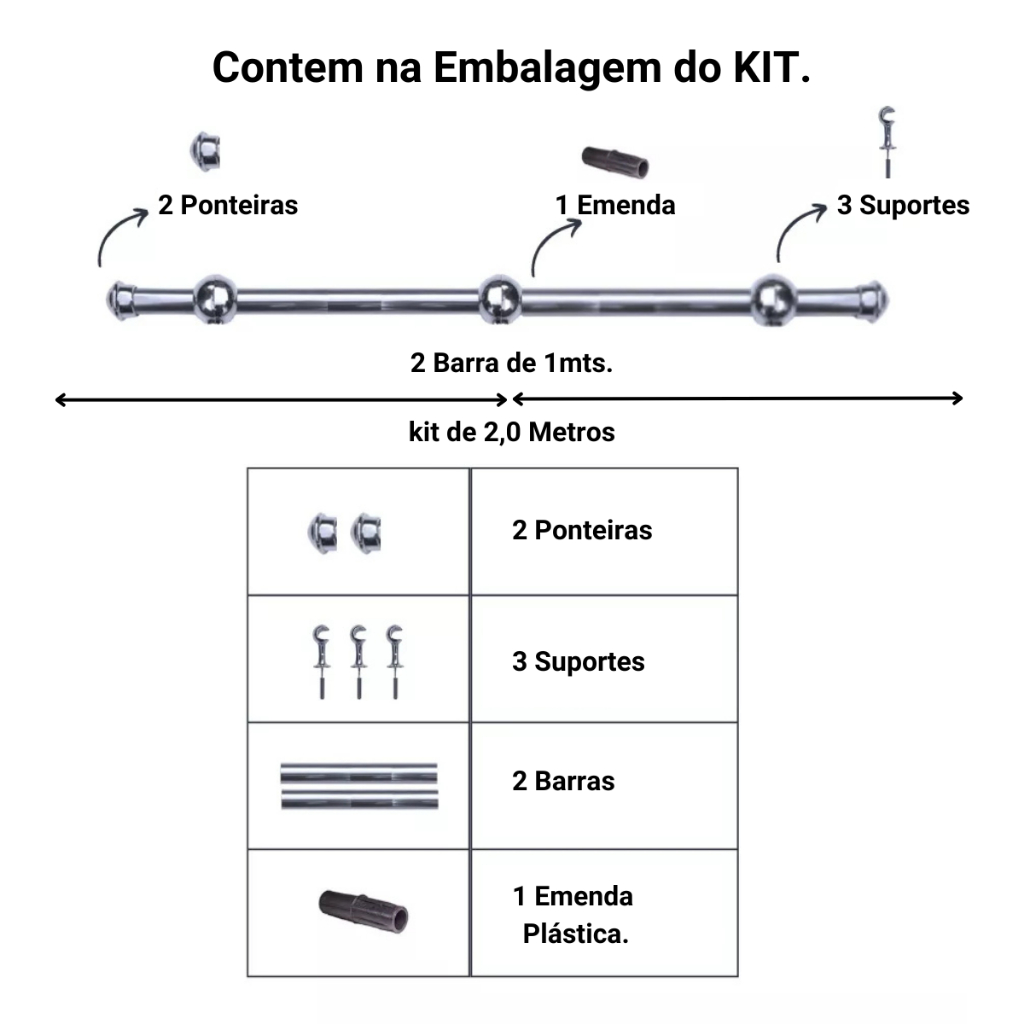 Contem na Embalagem do KIT.

2 Ponteiras

1 Emenda

3 Suportes

2 Barra de 1mts.

kit de 2,0 Metros

|  |  |
|---|---|
|  | 2 Ponteiras |
|  | 3 Suportes |
|  | 2 Barras |
|  | 1 Emenda Plástica. |