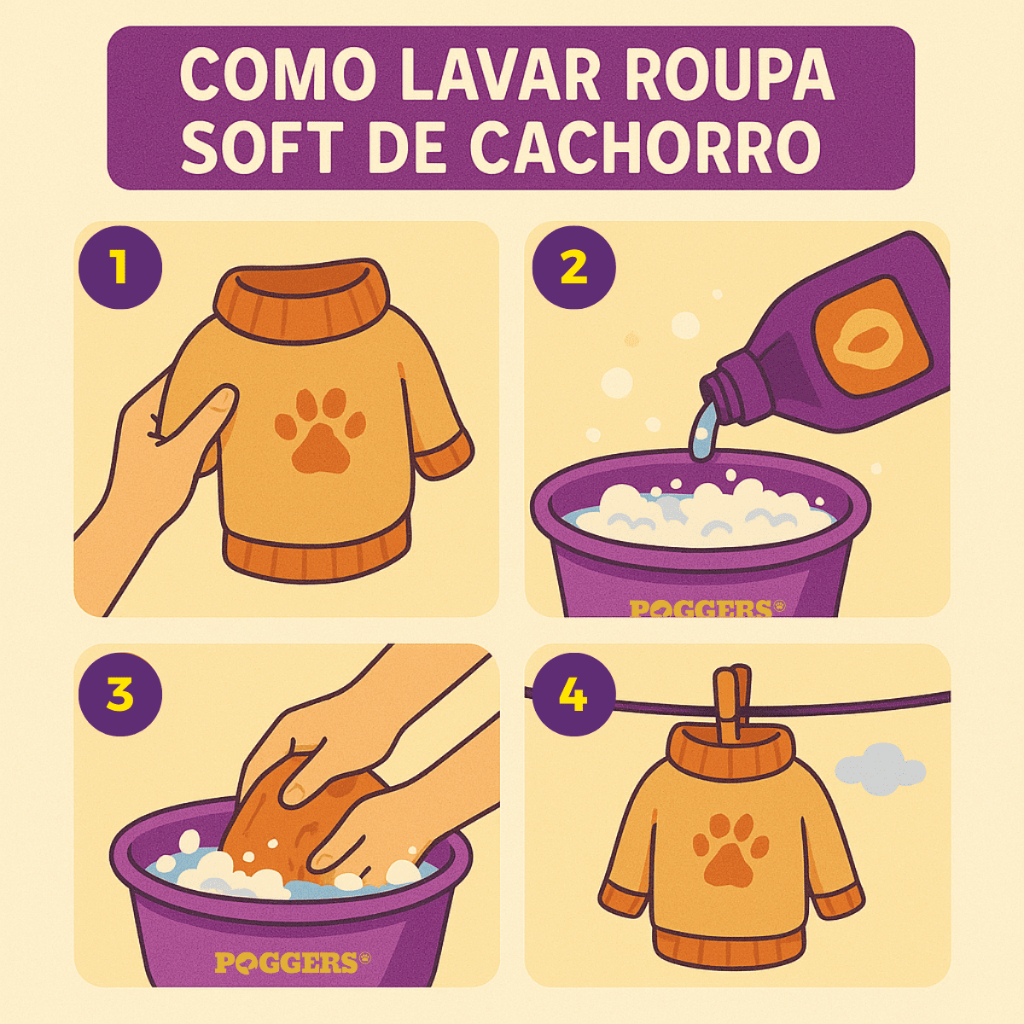 COMO LAVAR ROUPA SOFT DE CACHORRO

1

2

POGGERS

3

POGGERS

4