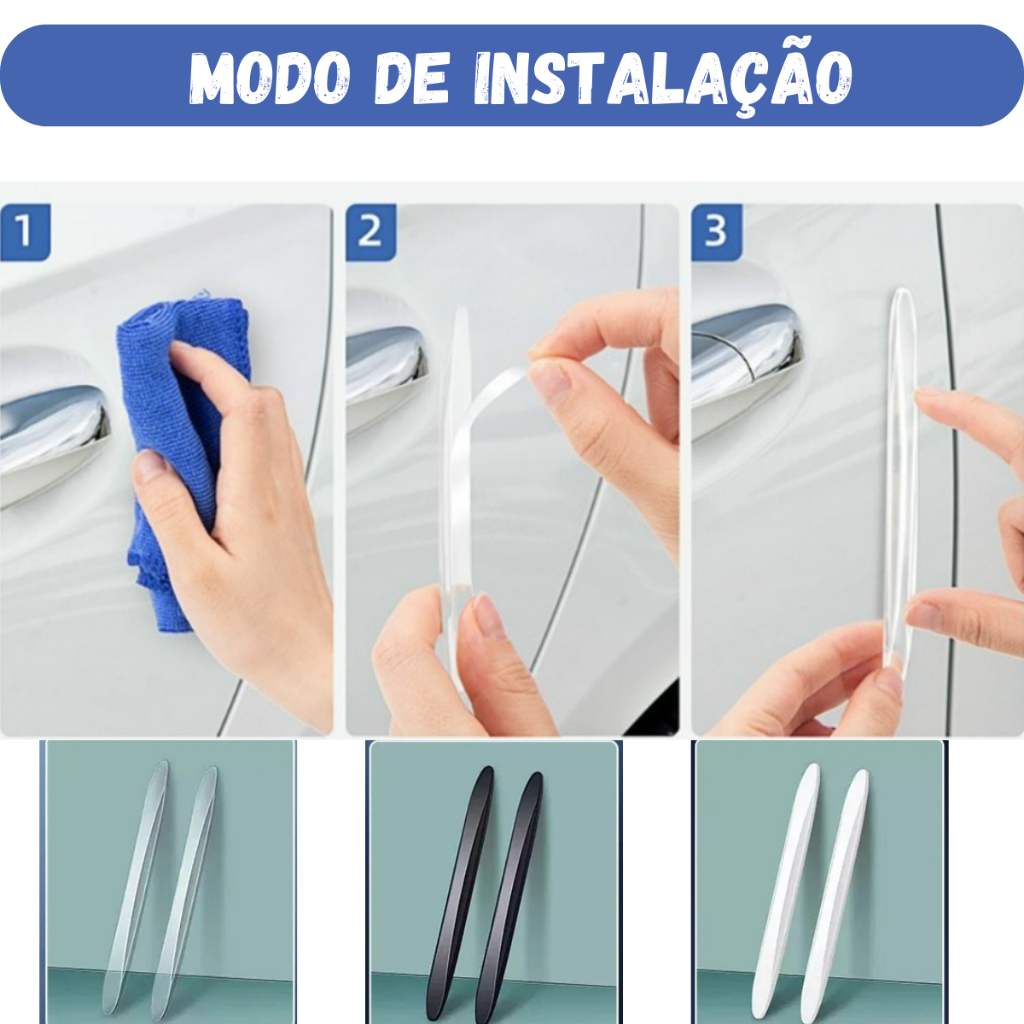 MODO DE INSTALAÇÃO

1

2

3