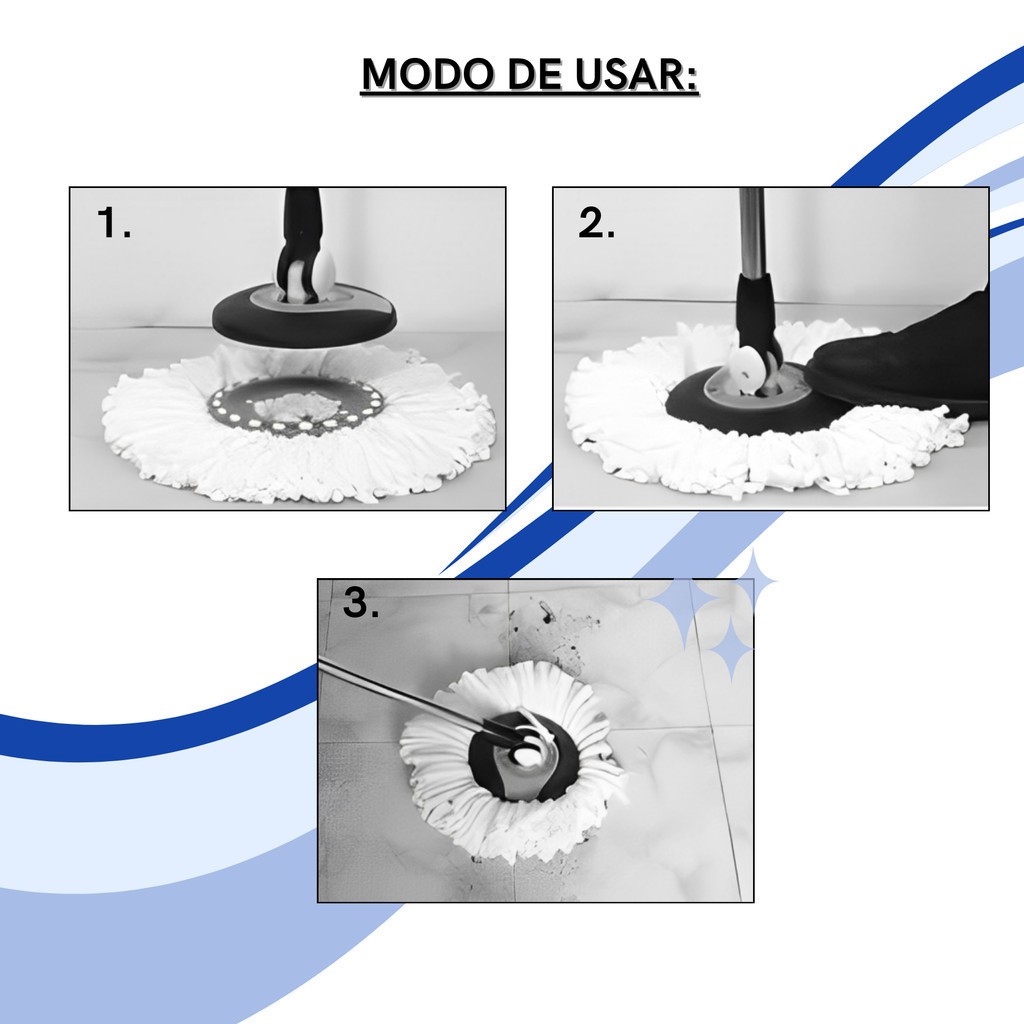 MODO DE USAR:

1.

2.

3.