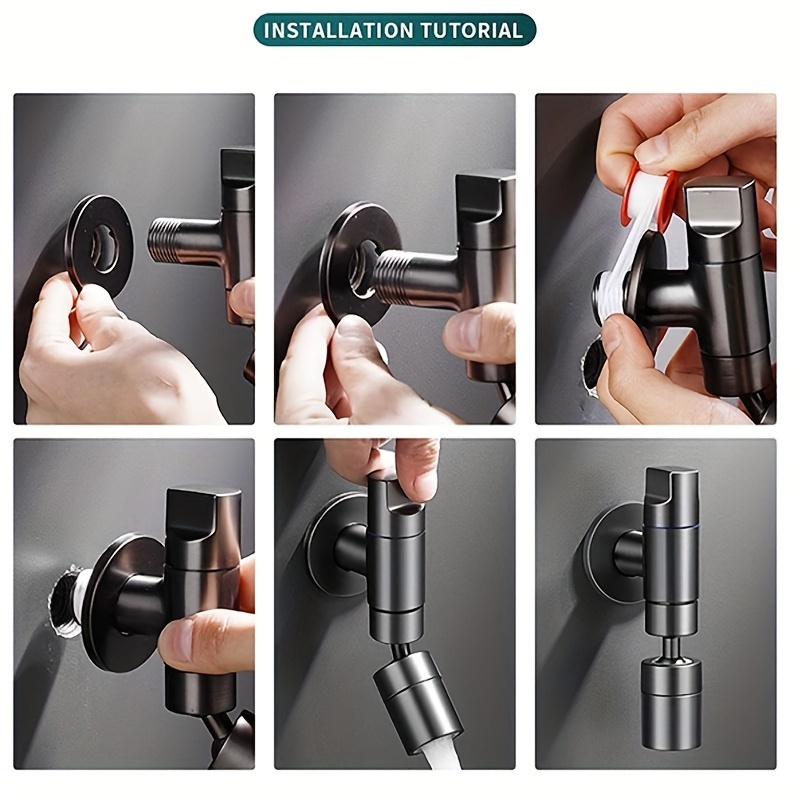 INSTALLATION TUTORIAL