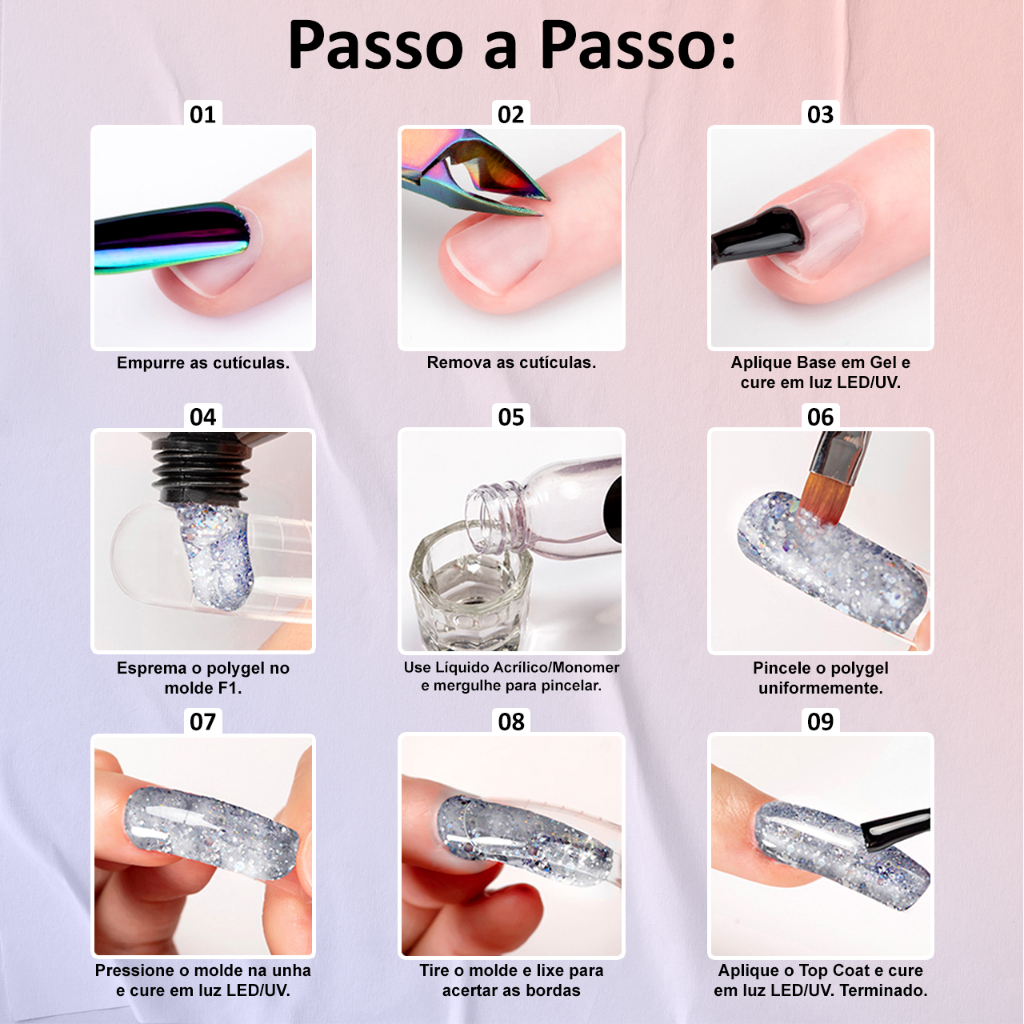 Passo a Passo:

01

Empurre as cutículas.

02

Remova as cutículas.

03

Aplique Base em Gel e cure em luz LED/UV.

04

Esprema o polygel no molde F1.

05

Use Líquido Acrílico/Monomer e mergulhe para pincelar.

06

Pincele o polygel uniformemente.

07

Pressione o molde na unha e cure em luz LED/UV.

08

Tire o molde e lixe para acertar as bordas

09

Aplique o Top Coat e cure em luz LED/UV. Terminado.