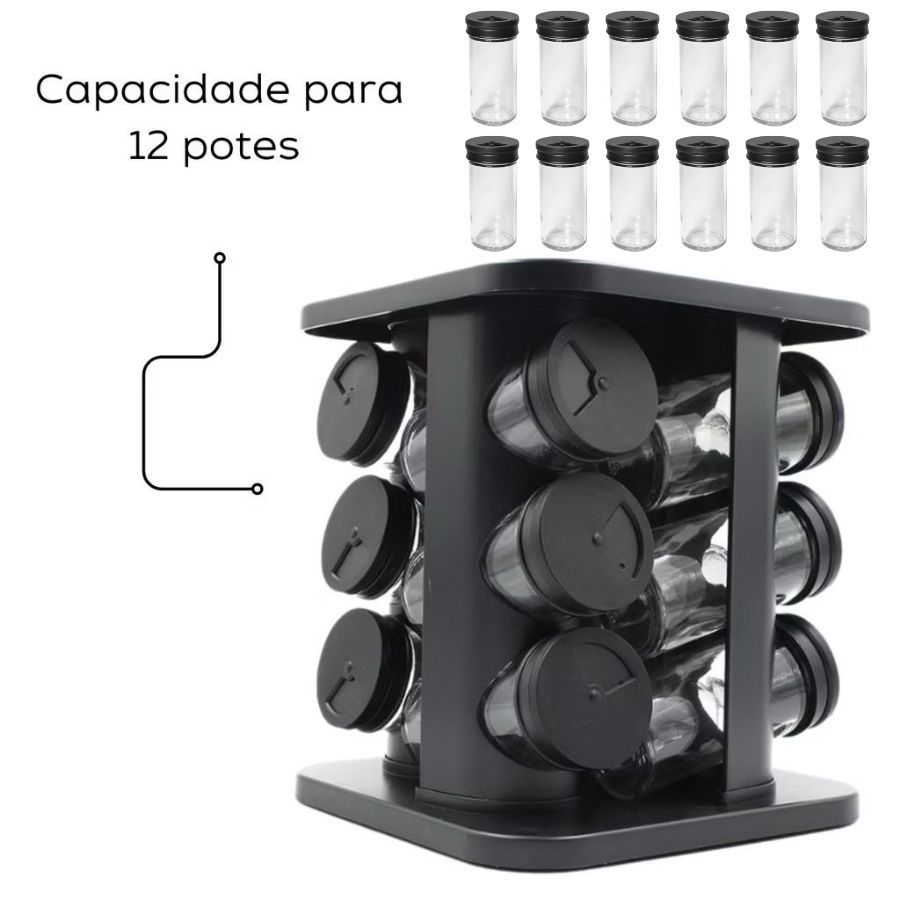 Capacidade para 12 potes