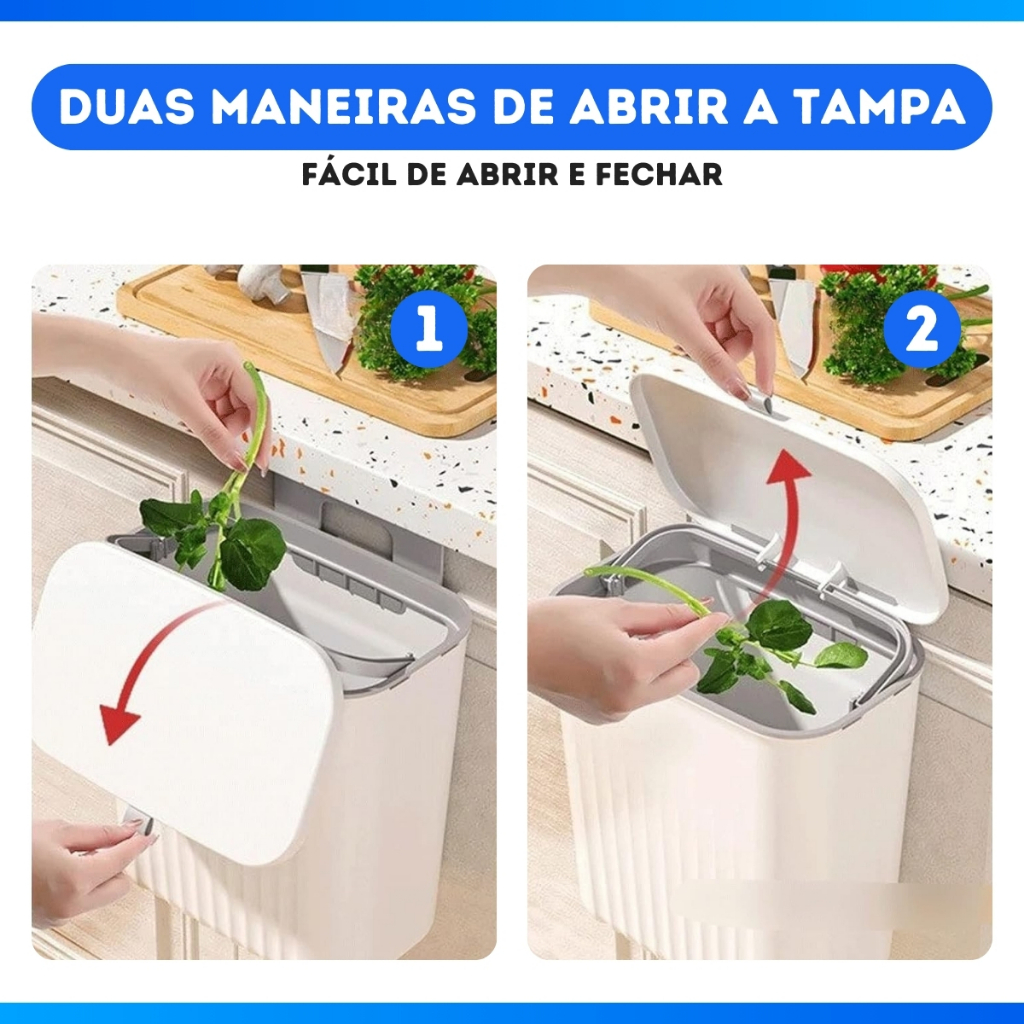 DUAS MANEIRAS DE ABRIR A TAMPA
FÁCIL DE ABRIR E FECHAR

1

2