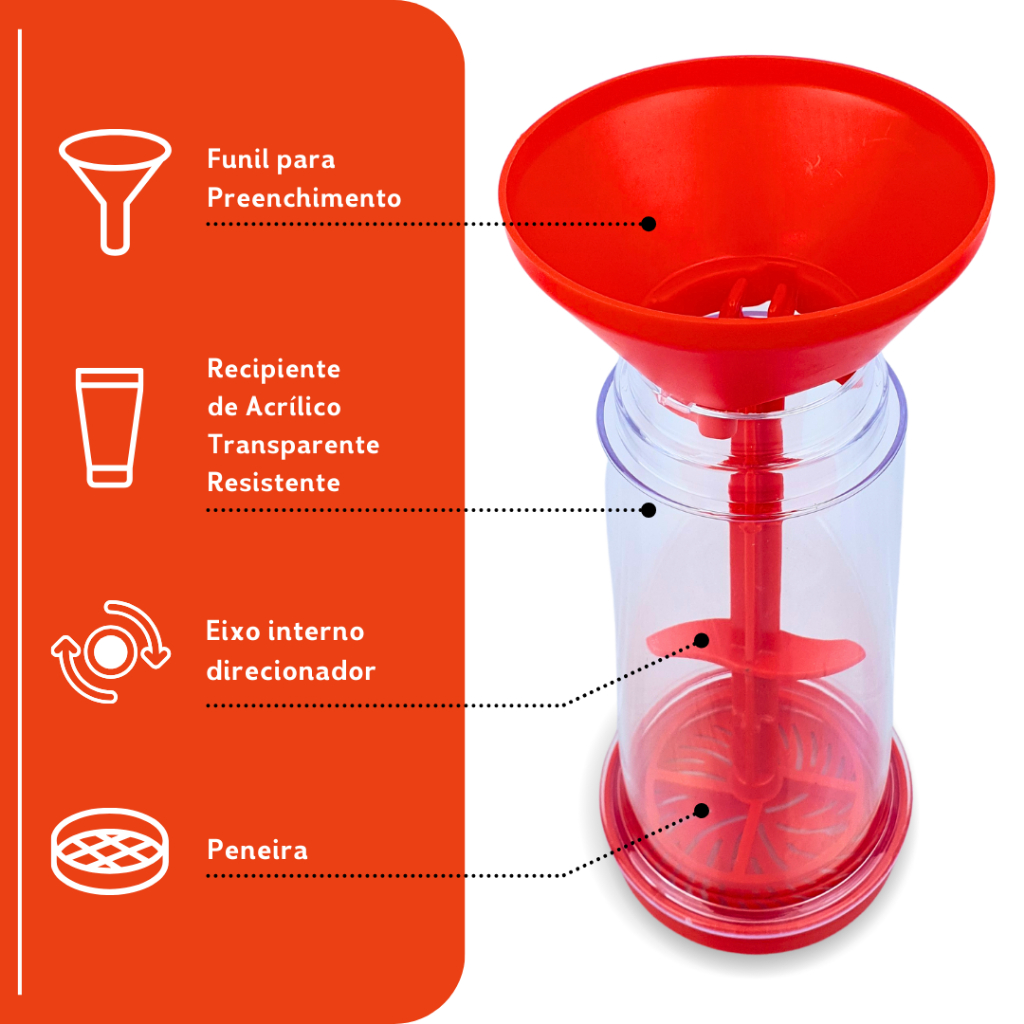 Funil para Preenchimento

Recipiente de Acrílico Transparente Resistente

Eixo interno direcionador

Peneira