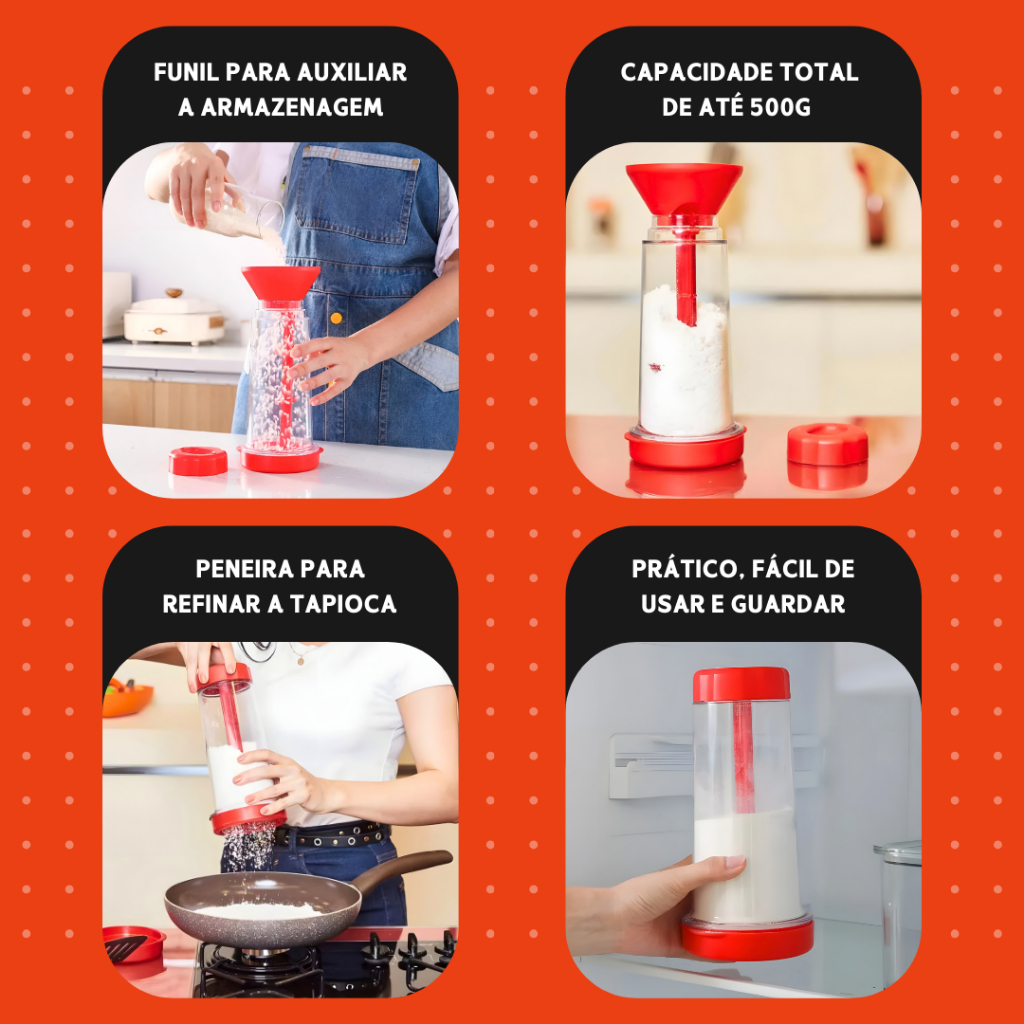 FUNIL PARA AUXILIAR A ARMAZENAGEM

CAPACIDADE TOTAL DE ATÉ 500G

PENEIRA PARA REFINAR A TAPIOCA

PRÁTICO, FÁCIL DE USAR E GUARDAR