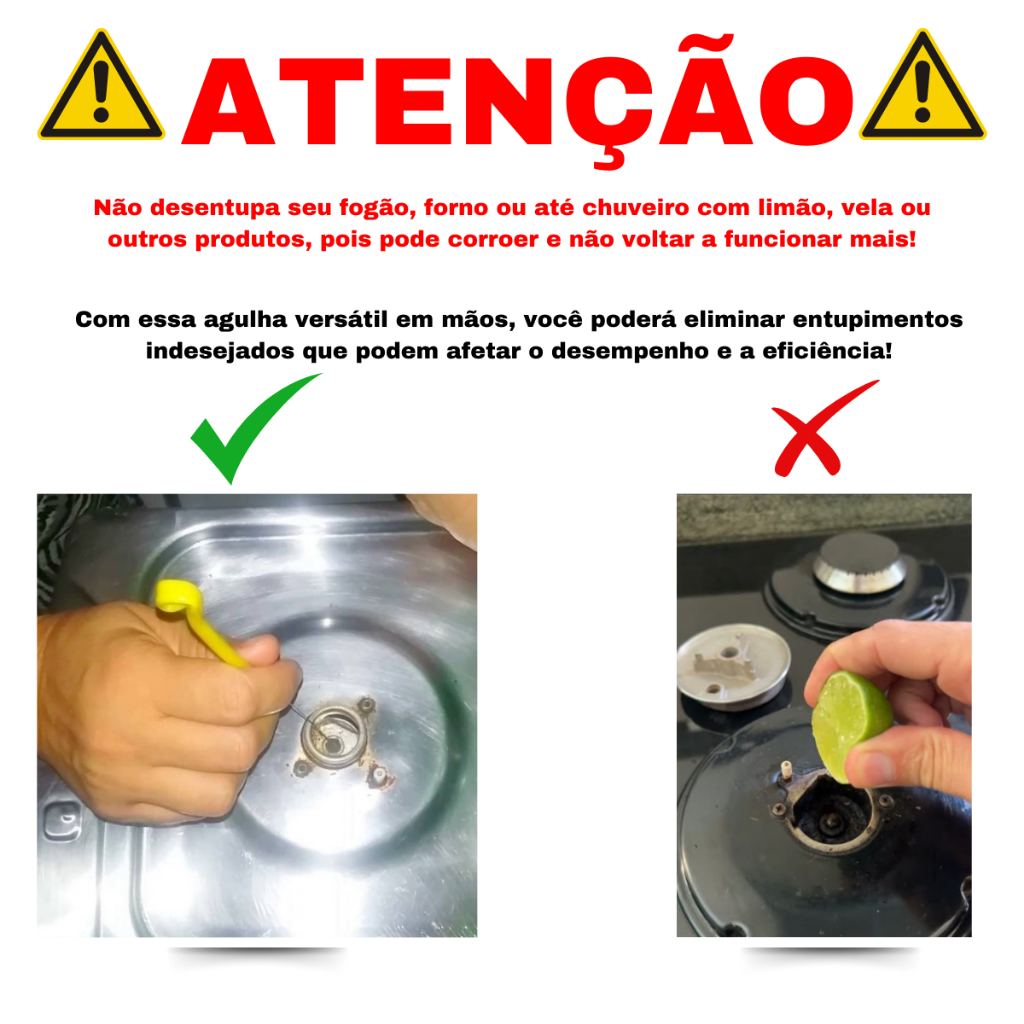 ATENÇÃO

Não desentupa seu fogão, forno ou até chuveiro com limão, vela ou outros produtos, pois pode corroer e não voltar a funcionar mais!

Com essa agulha versátil em mãos, você poderá eliminar entupimentos indesejados que podem afetar o desempenho e a eficiência!