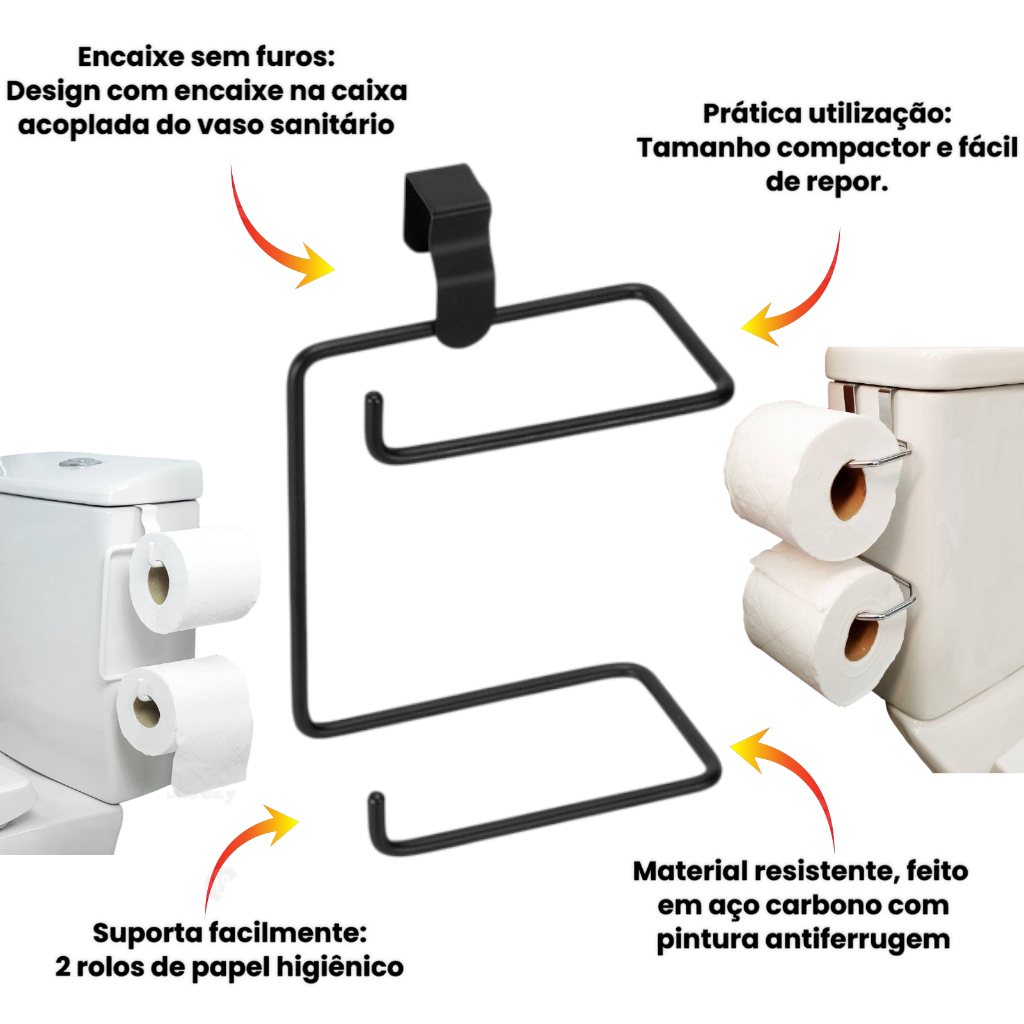 Encaixe sem furos:
Design com encaixe na caixa acoplada do vaso sanitário

Prática utilização:
Tamanho compactor e fácil de repor.

Suporta facilmente:
2 rolos de papel higiênico

Material resistente, feito em aço carbono com pintura antiferrugem