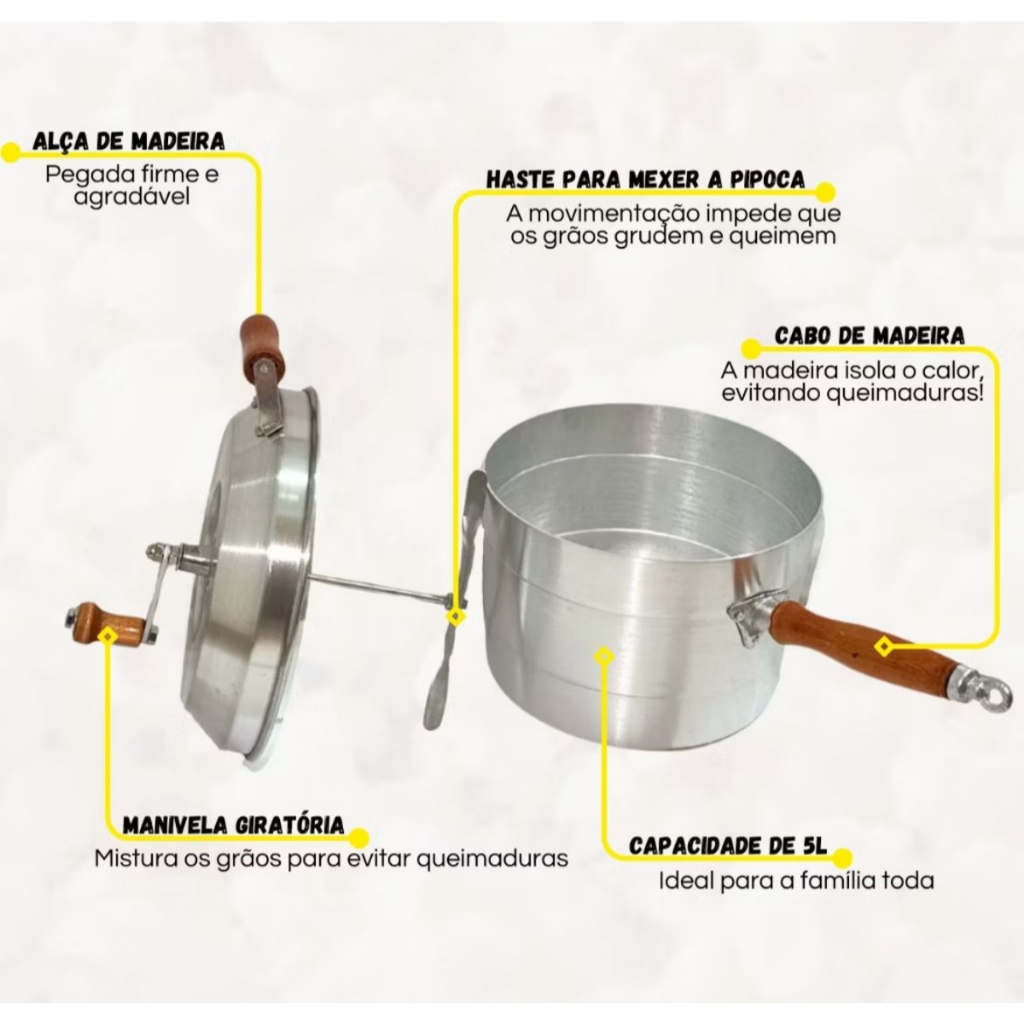 ALÇA DE MADEIRA
Pegada firme e agradável

HASTE PARA MEXER A PIPOCA
A movimentação impede que os grãos grudem e queimem

CABO DE MADEIRA
A madeira isola o calor, evitando queimaduras!

MANIVELA GIRATÓRIA
Mistura os grãos para evitar queimaduras

CAPACIDADE DE 5L
Ideal para a família toda