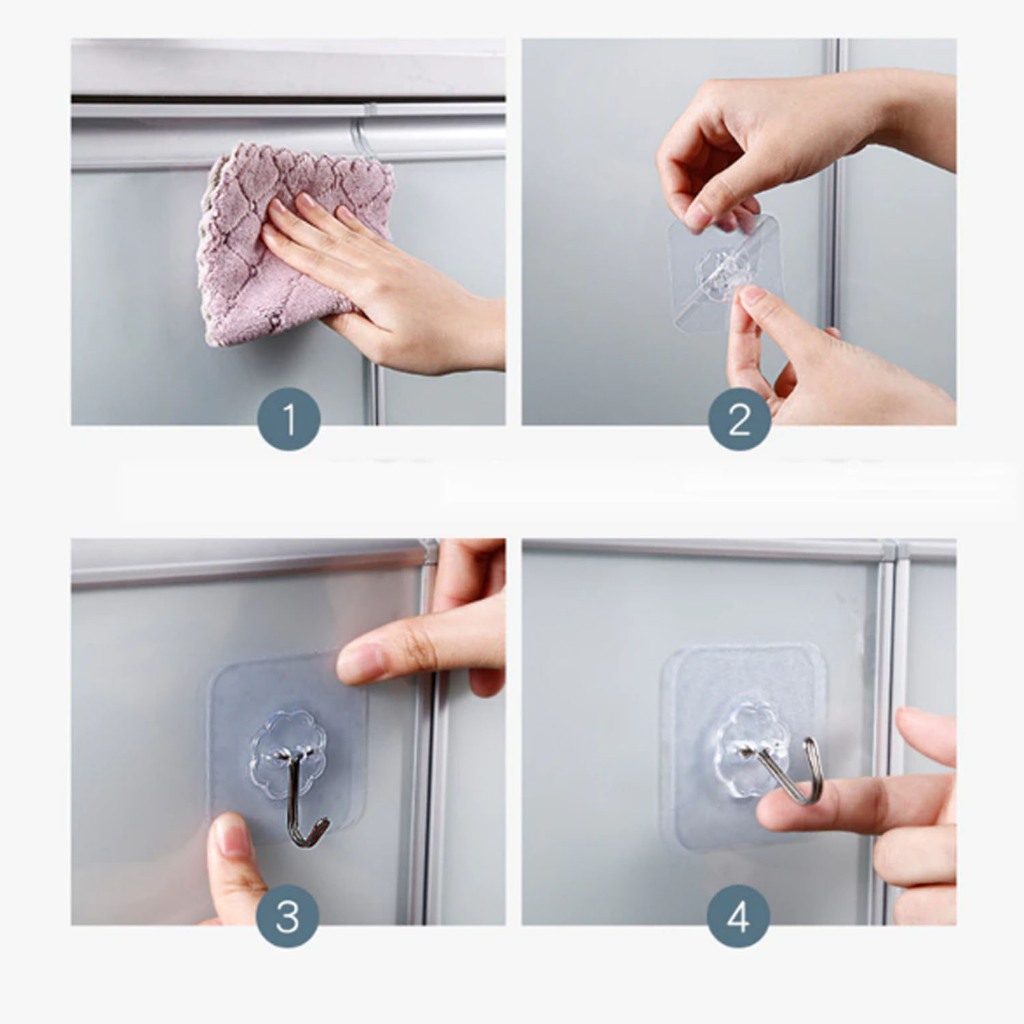 1

2

3

4