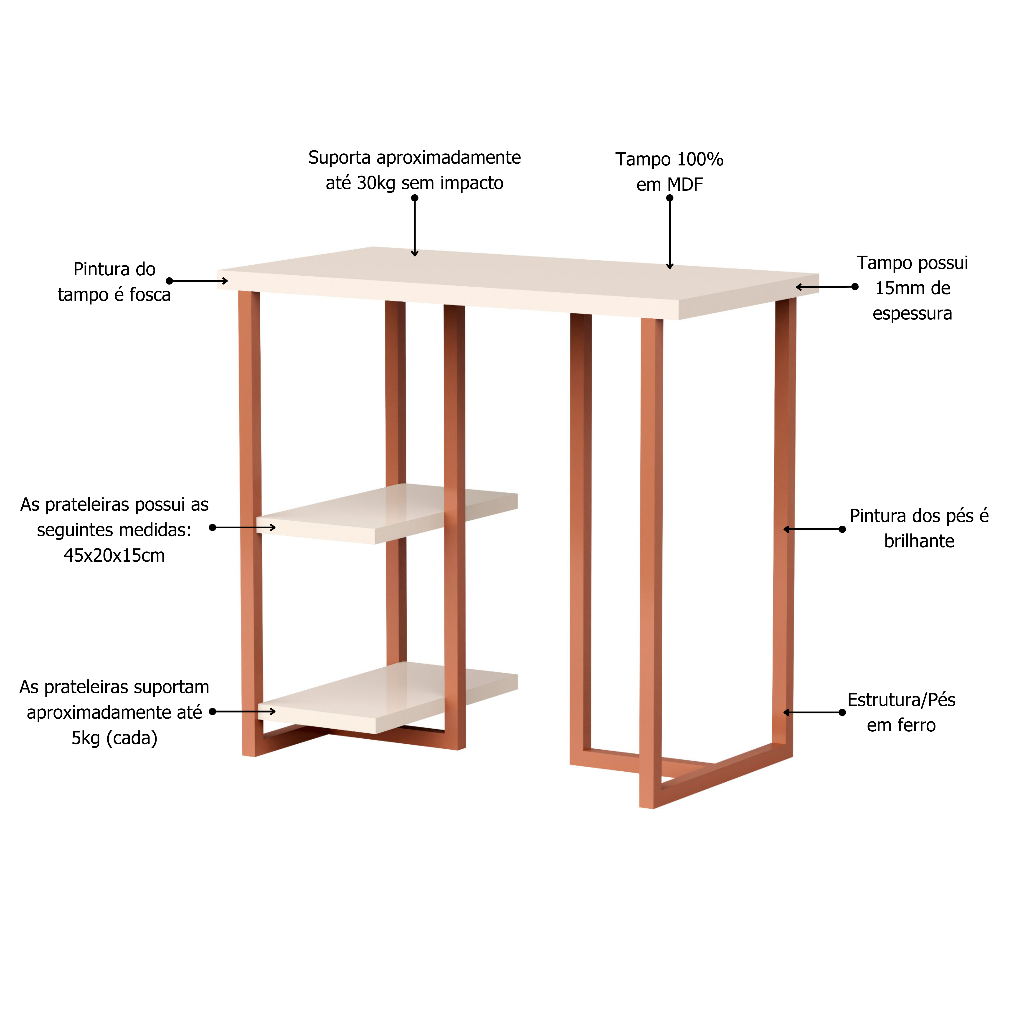 Suporta aproximadamente até 30kg sem impacto

Tampo 100% em MDF

Pintura do tampo é fosca

Tampo possui 15mm de espessura

As prateleiras possui as seguintes medidas: 45x20x15cm

Pintura dos pés é brilhante

As prateleiras suportam aproximadamente até 5kg (cada)

Estrutura/Pés em ferro