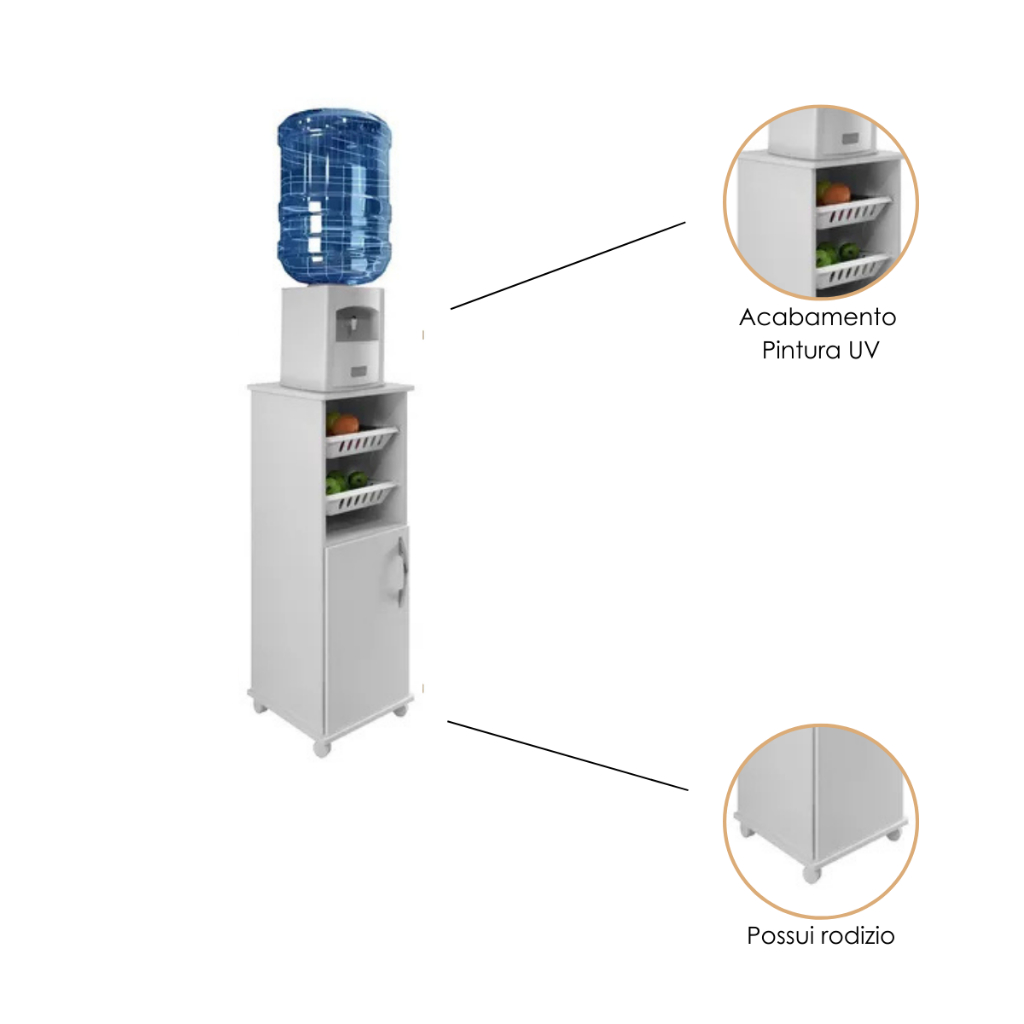 Acabamento
Pintura UV

Possui rodizio