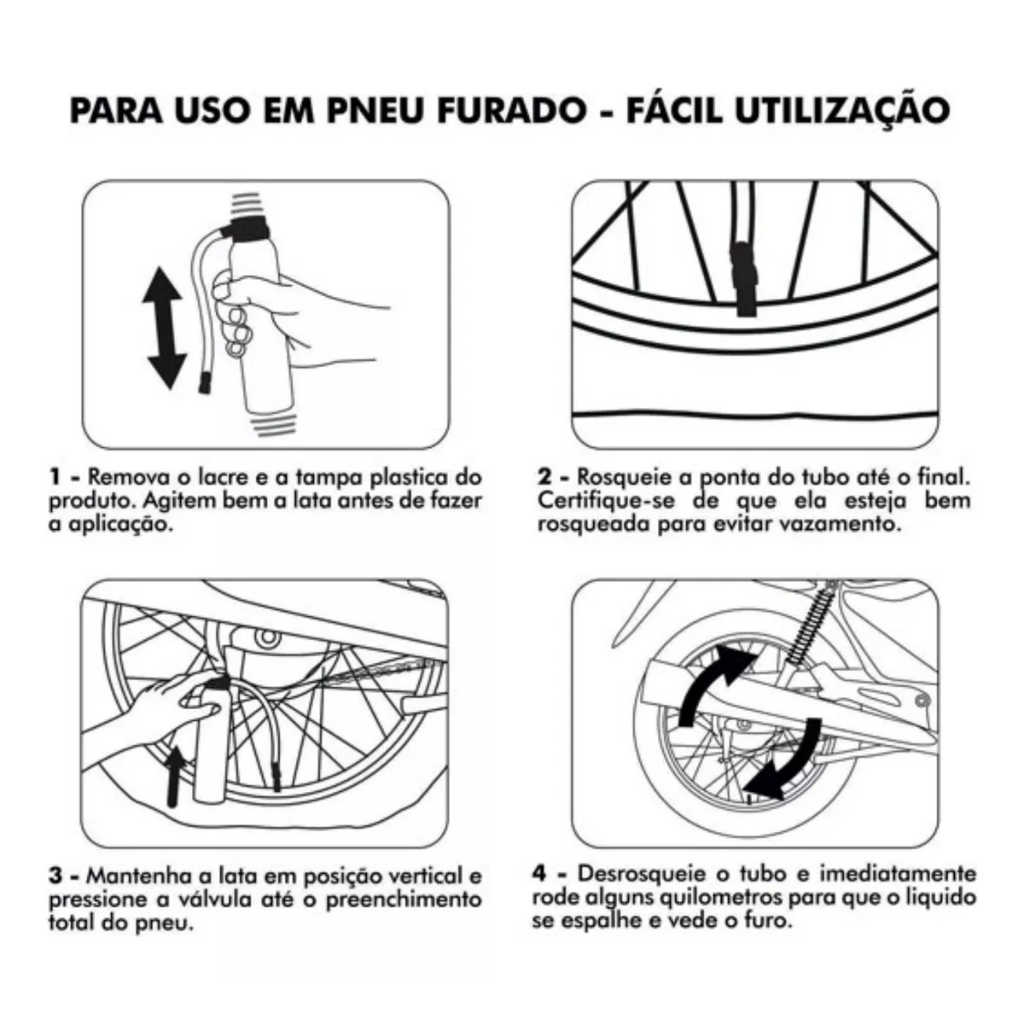 PARA USO EM PNEU FURADO - FÁCIL UTILIZAÇÃO

1 - Remova o lacre e a tampa plastica do produto. Agitem bem a lata antes de fazer a aplicação.

2 - Rosqueie a ponta do tubo até o final. Certifique-se de que ela esteja bem rosqueada para evitar vazamento.

3 - Mantenha a lata em posição vertical e pressione a válvula até o preenchimento total do pneu.

4 - Desrosqueie o tubo e imediatamente rode alguns quilometros para que o liquido se espalhe e vede o furo.