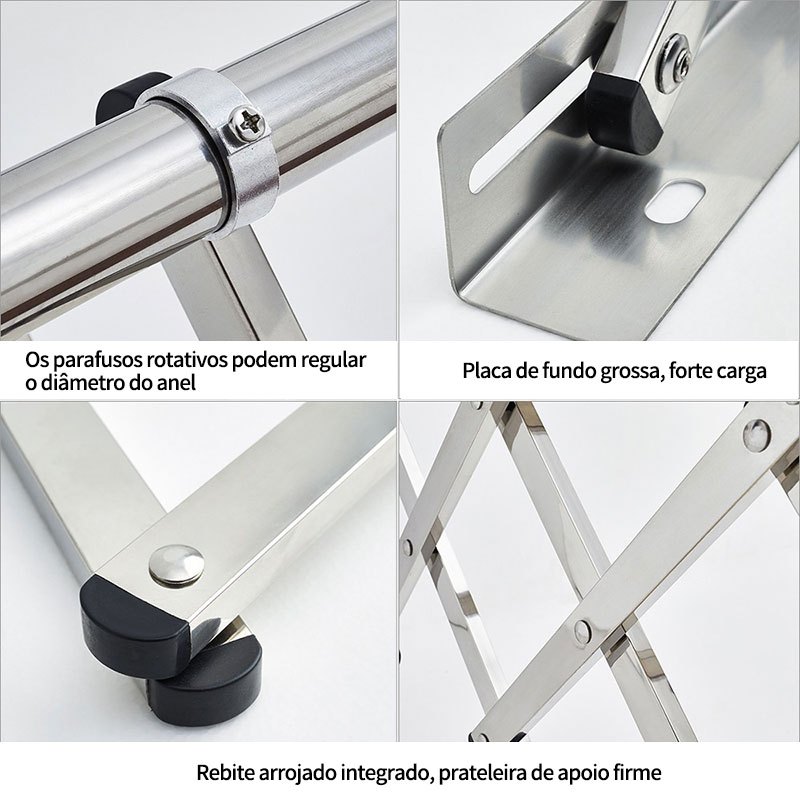 Os parafusos rotativos podem regular o diâmetro do anel

Placa de fundo grossa, forte carga

Rebite arrojado integrado, prateleira de apoio firme